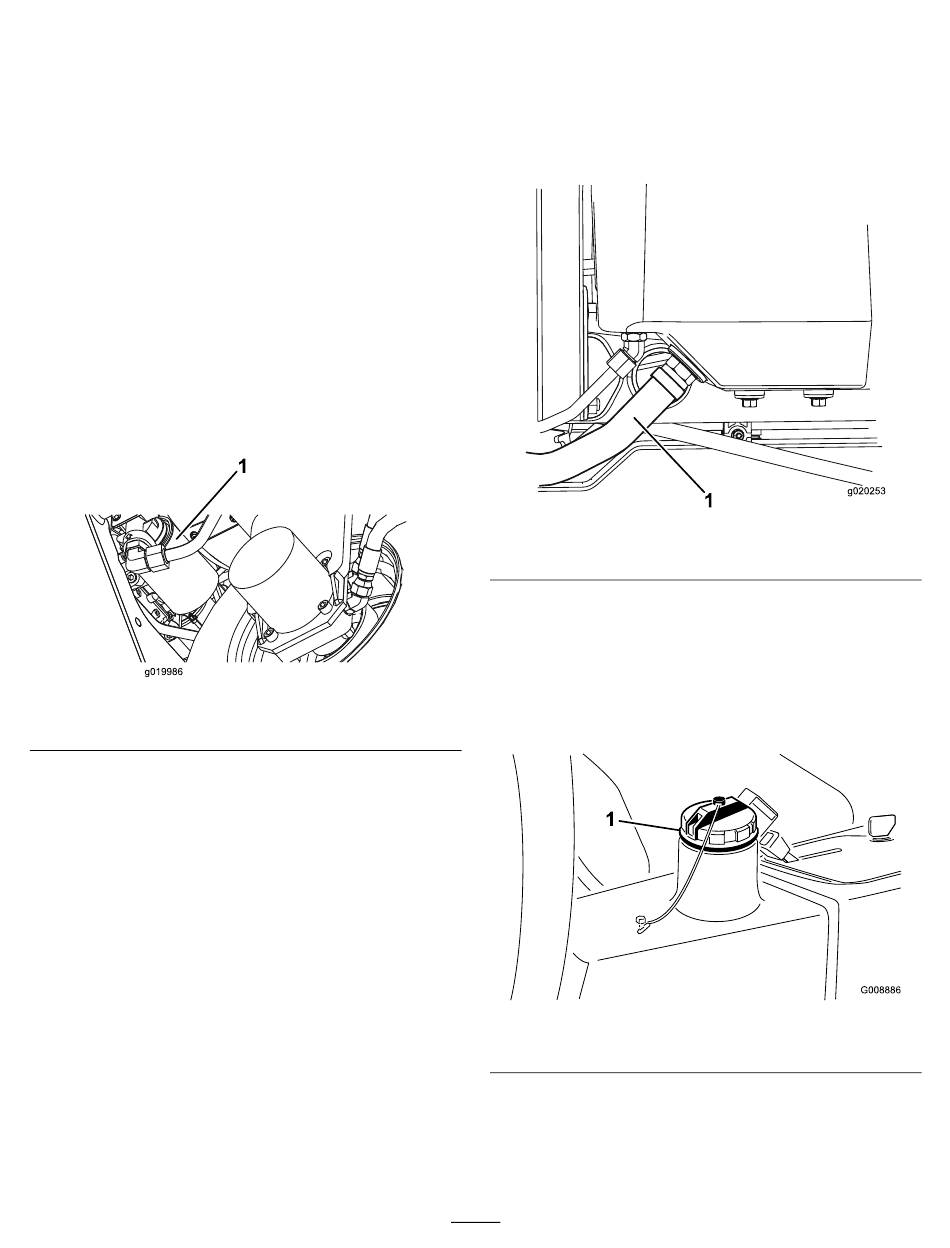 1

g019986

1

g020253

1

G008886