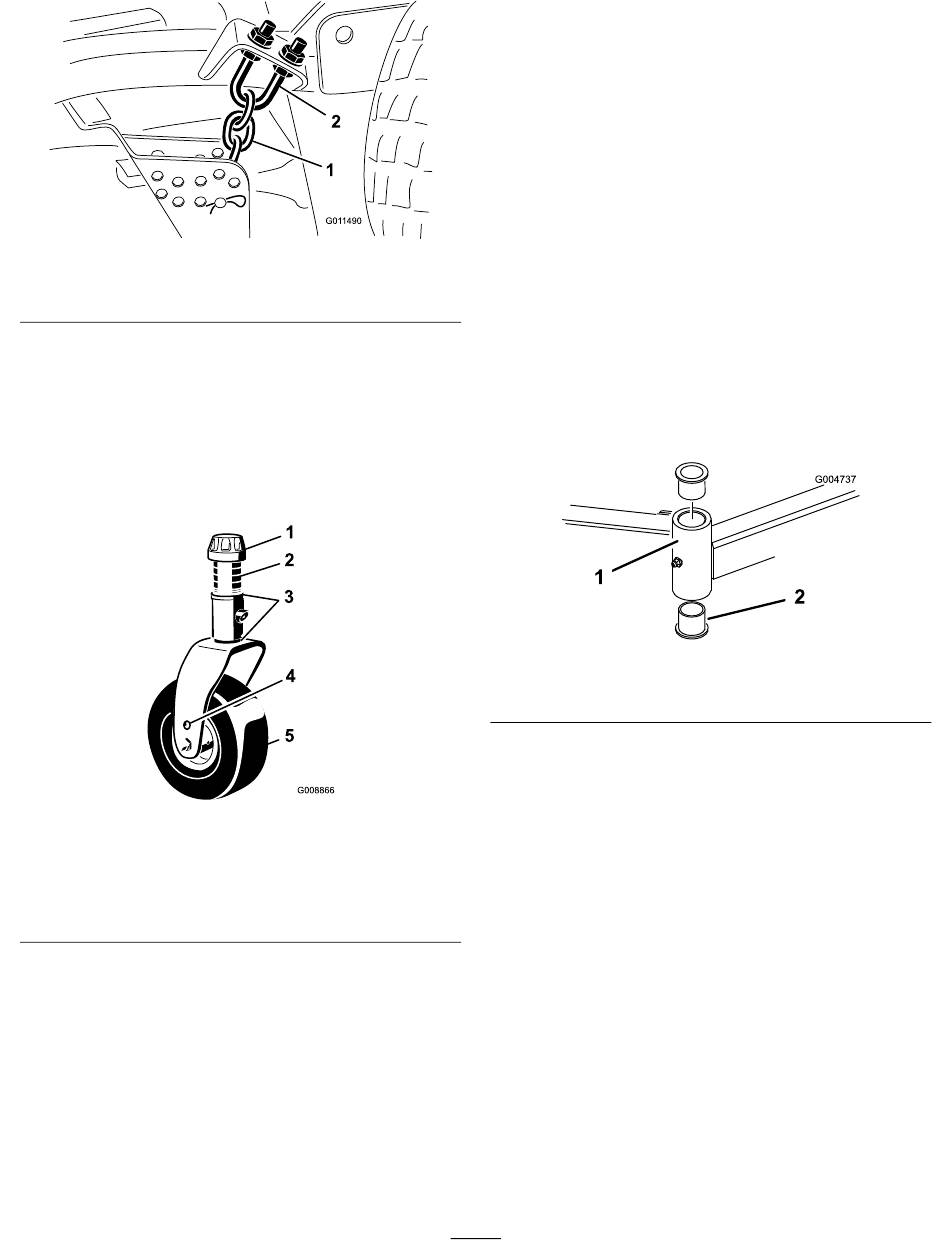 2

1

G011490

1

2

3

4

5

G008866

G004737

1

2