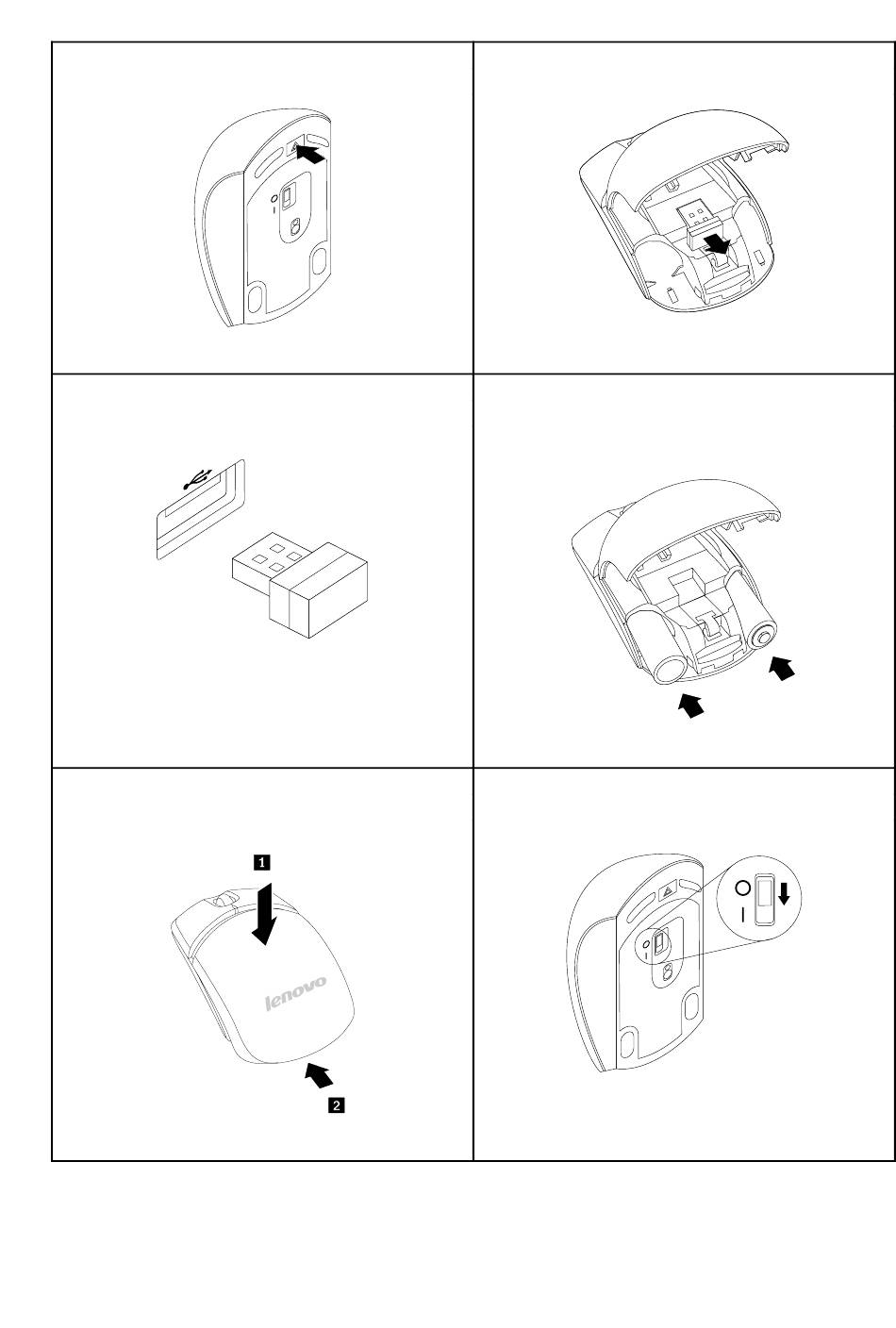 1

lenovo

2