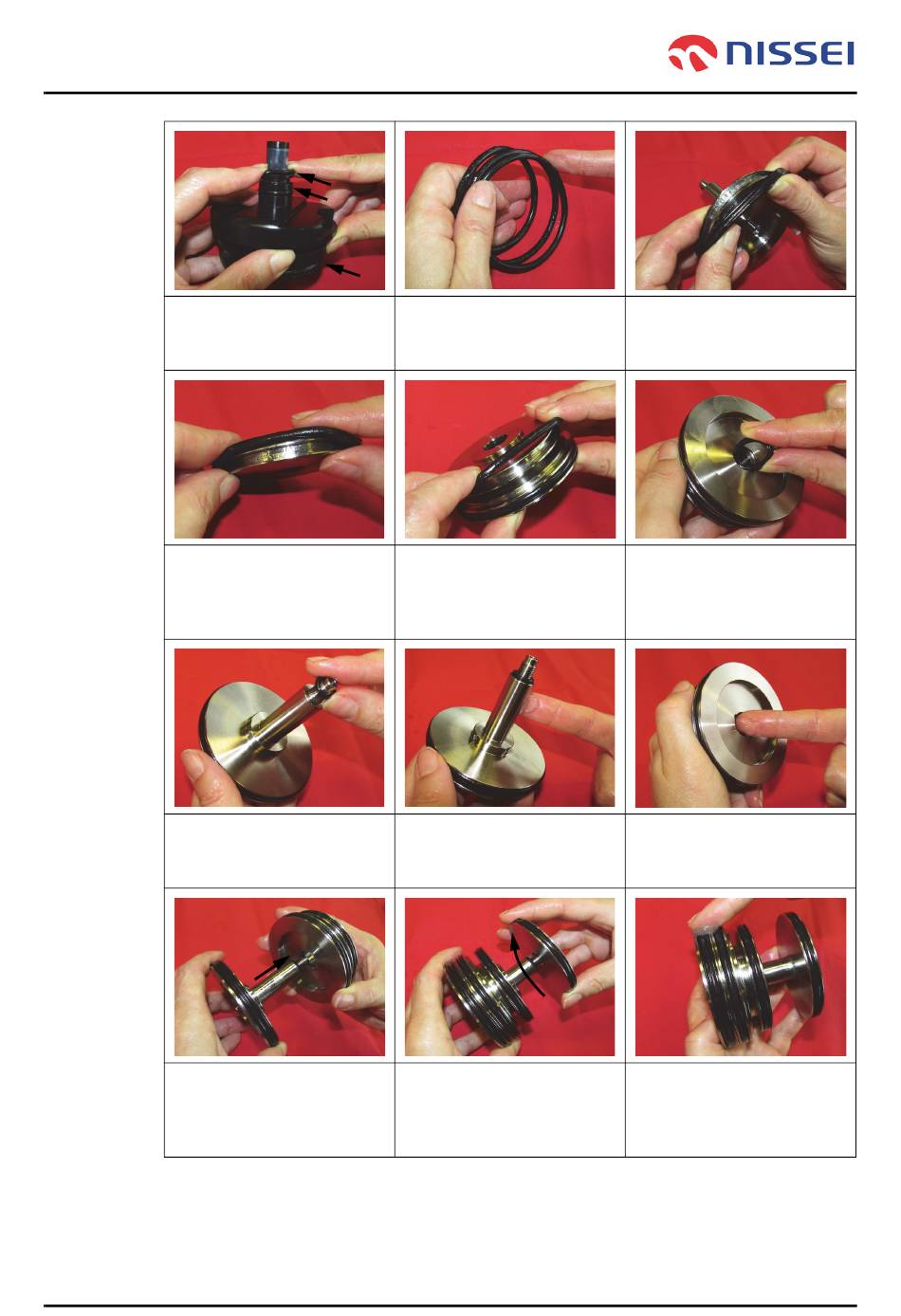 NISSEI