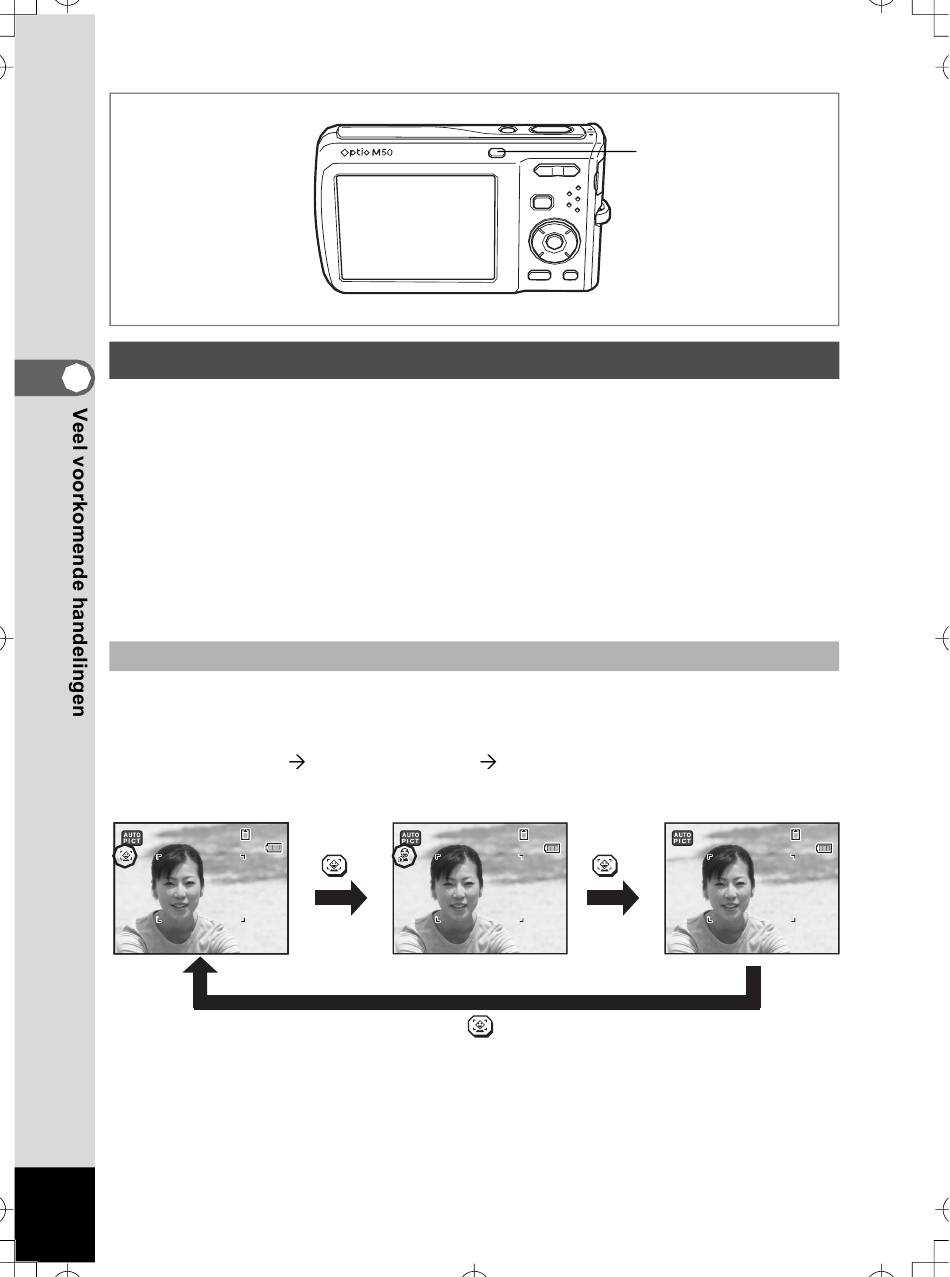 Optio M50

Veel voorkomende handelingen

AUTO PICT

AUTO PICT

AUTO PICT