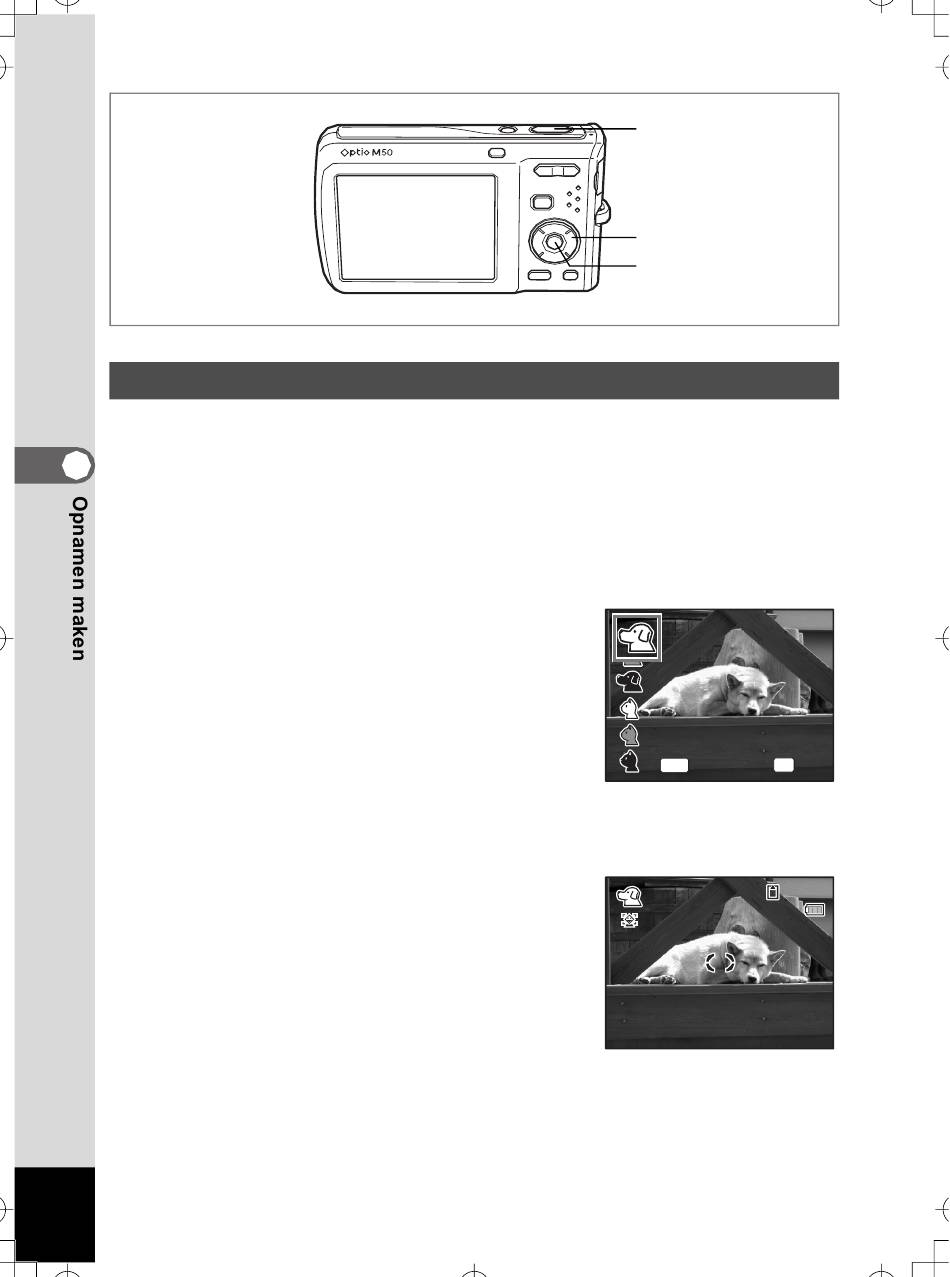 Optio M50

Opnamen maken