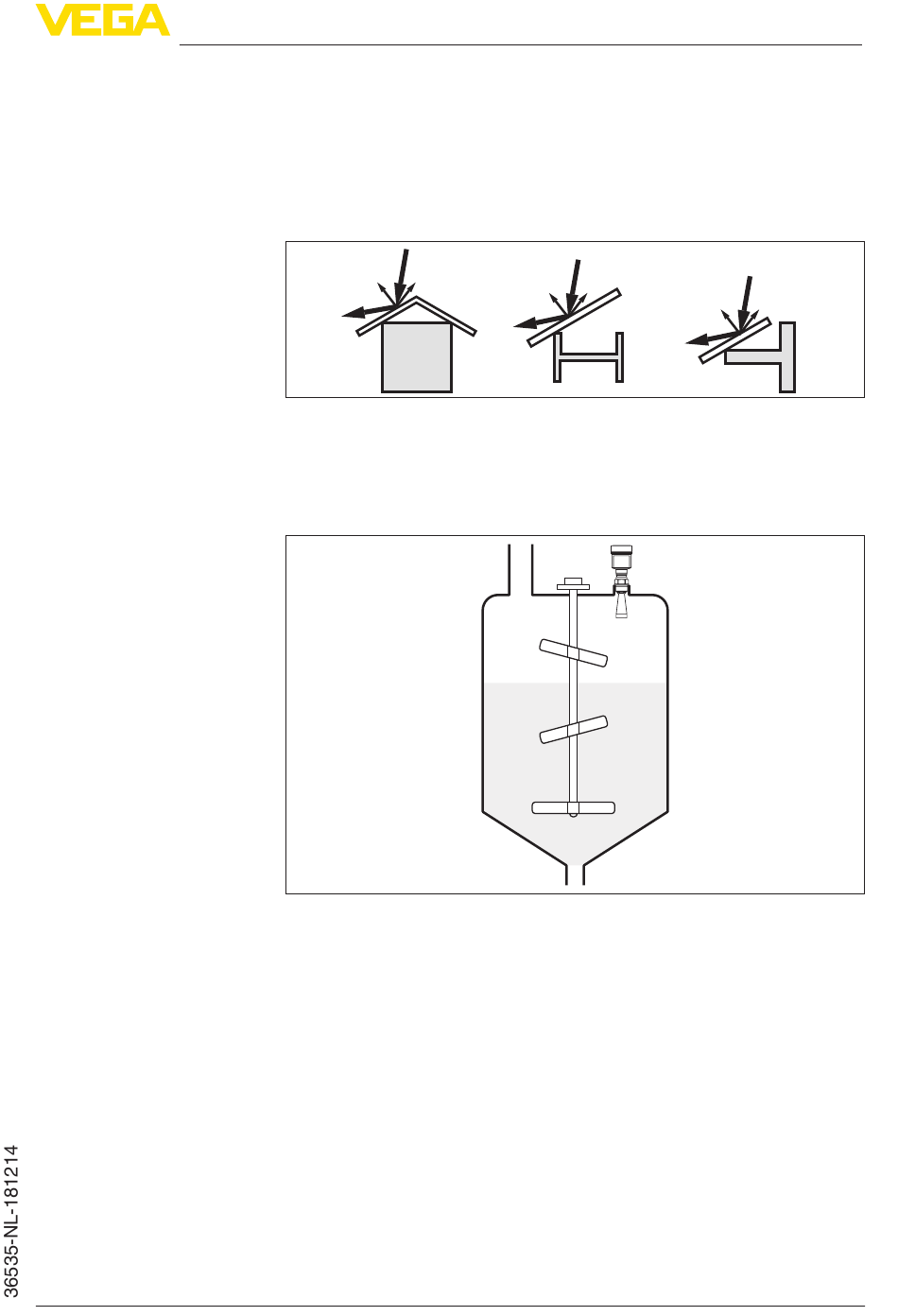 VEGA

36535-NL-181214