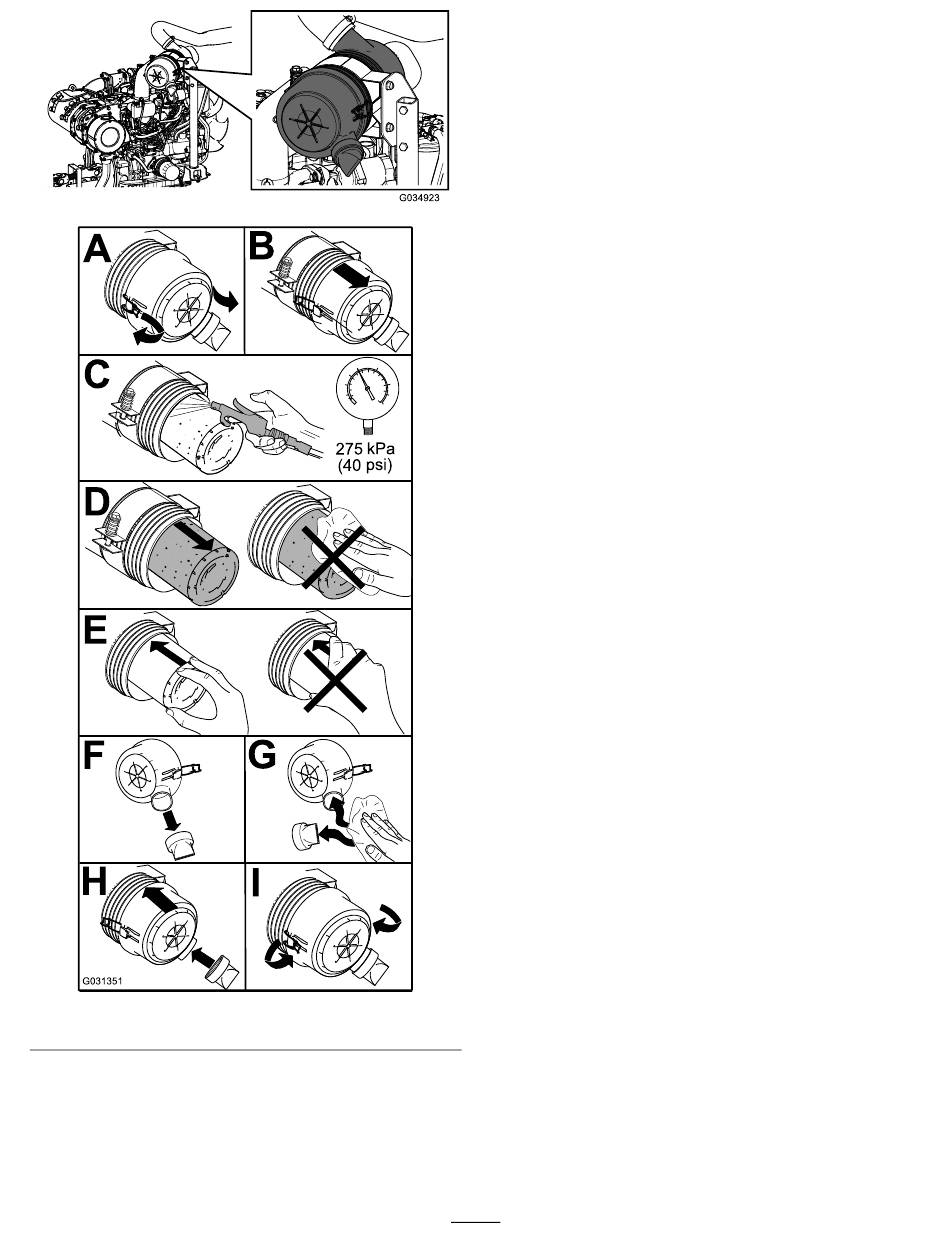 G034923

A

B

C

275 kPa
(40 psi)

D

E

F

G

H

I

G031351