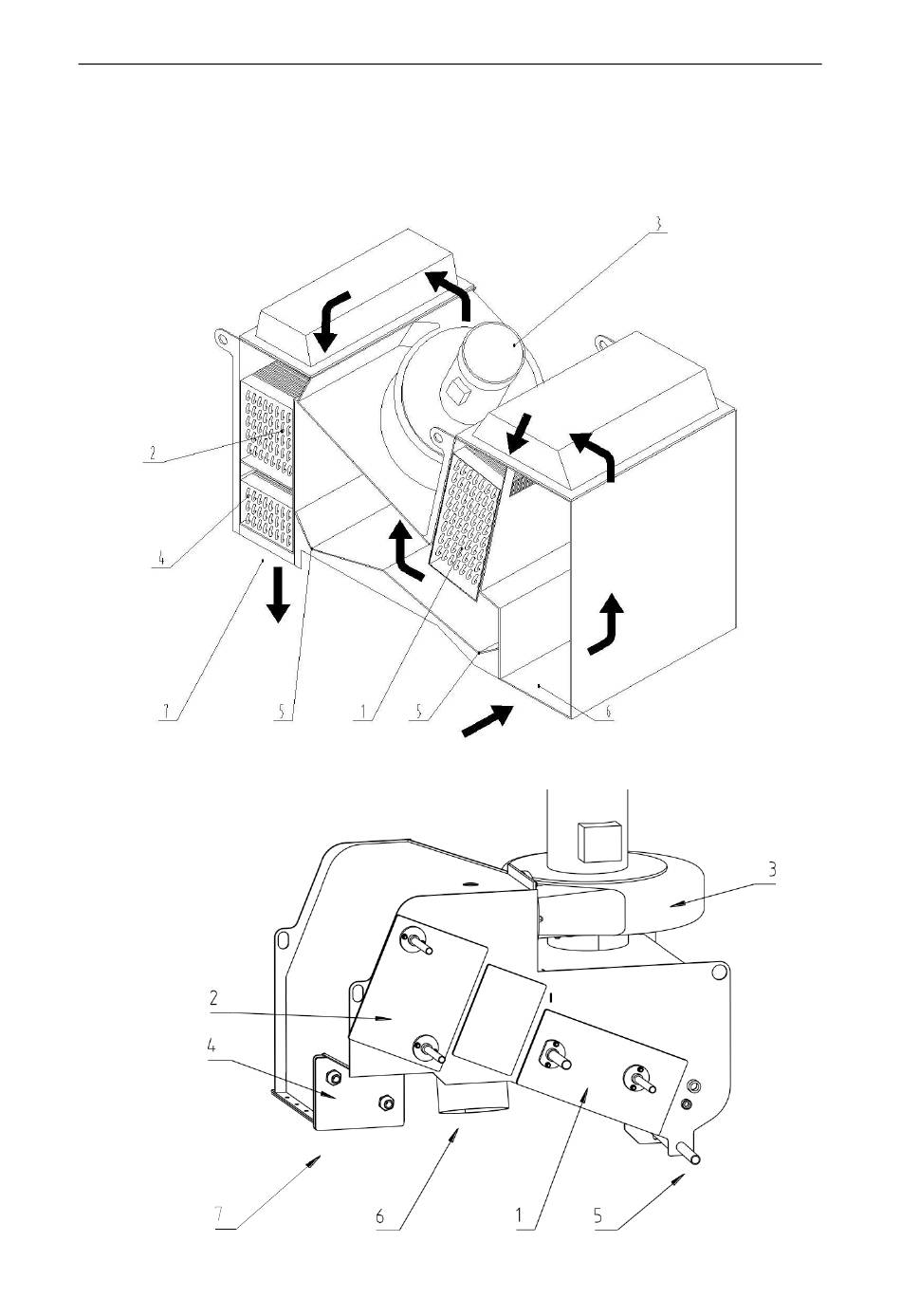 3
2
4
7
5
1
5
6

3
2
4
7
6
1
5