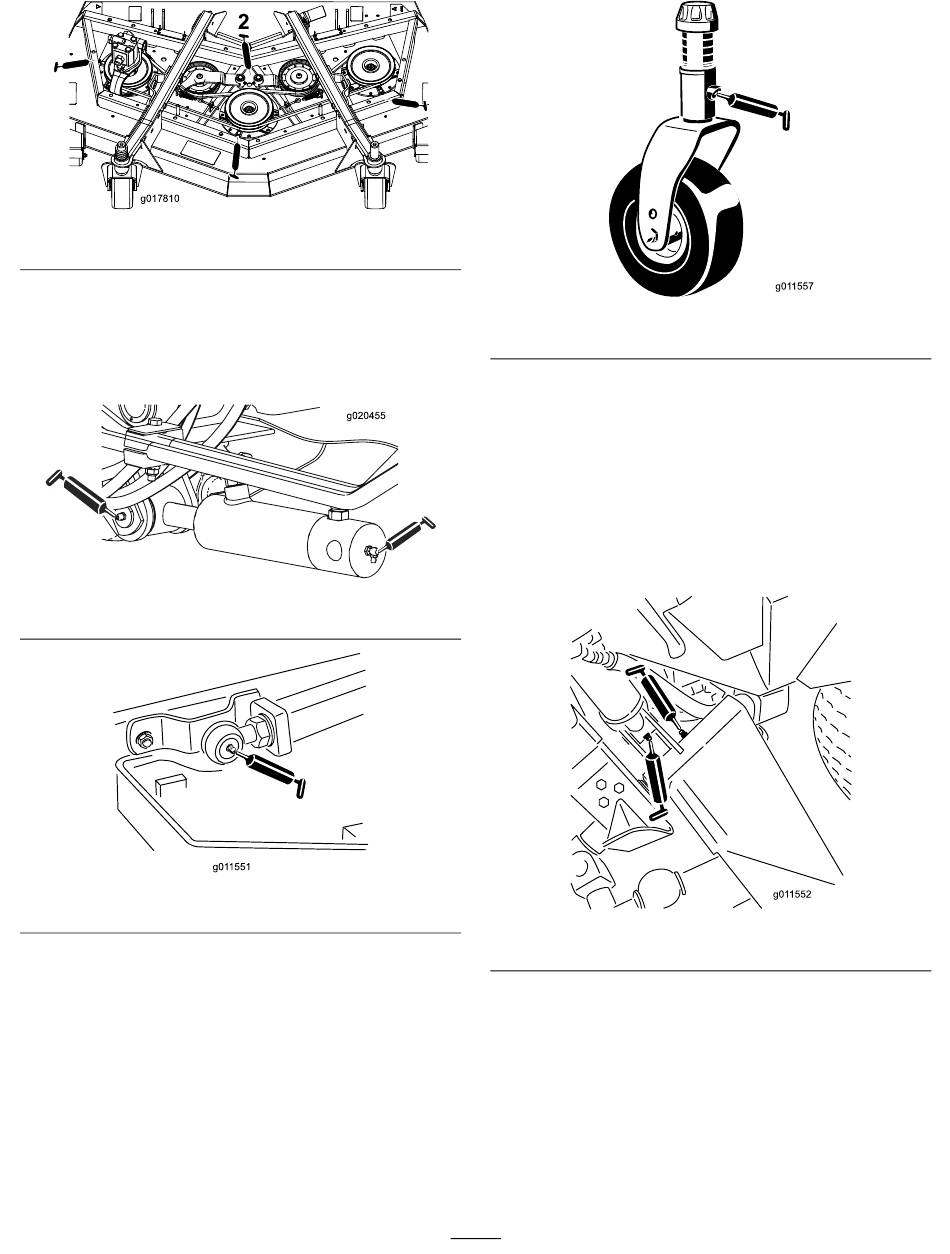 2

g017810

g020455

g011551

g011557

g011552