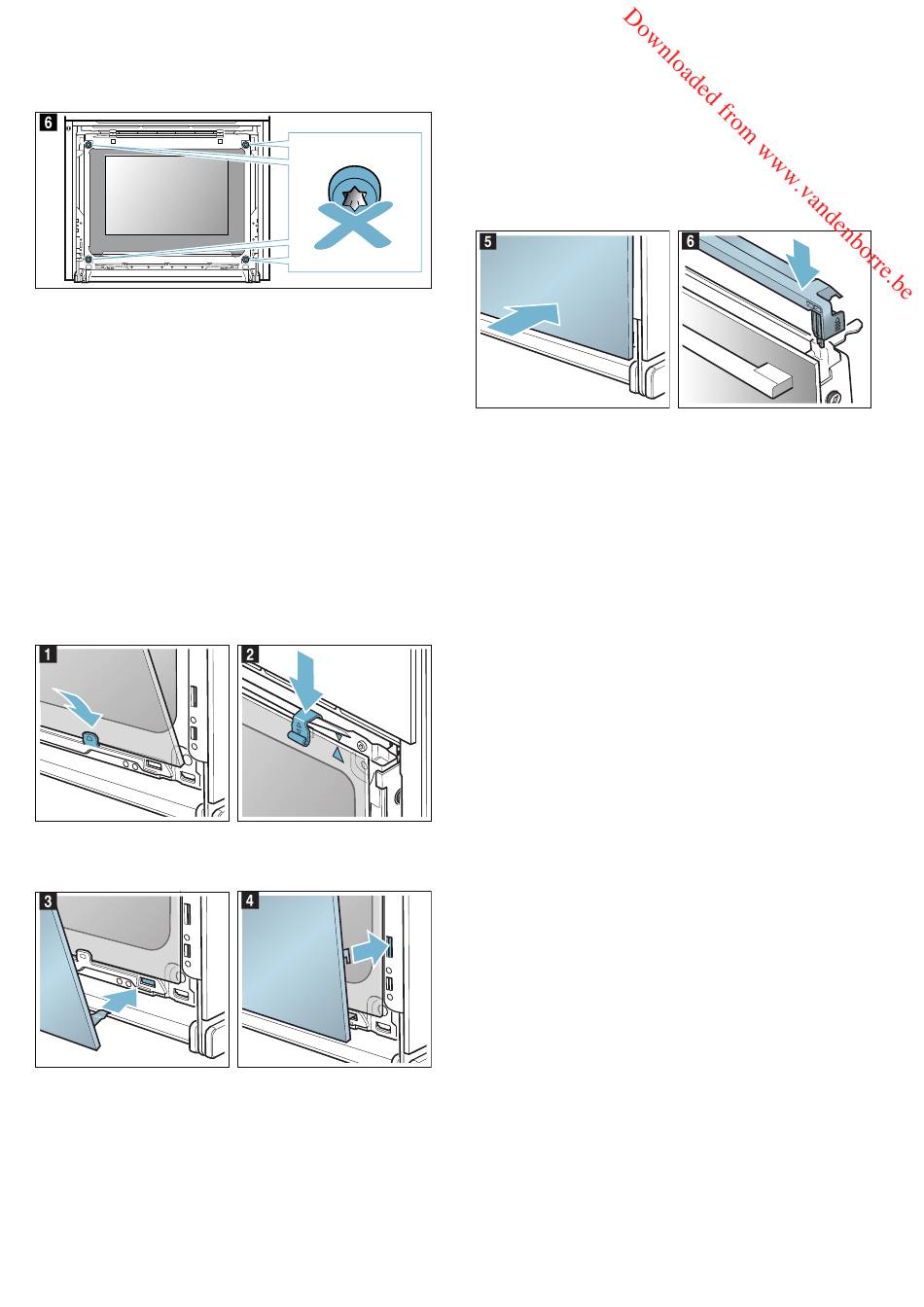 Downloaded from www.vandenborre.be

6

5

6

1

2

3

4