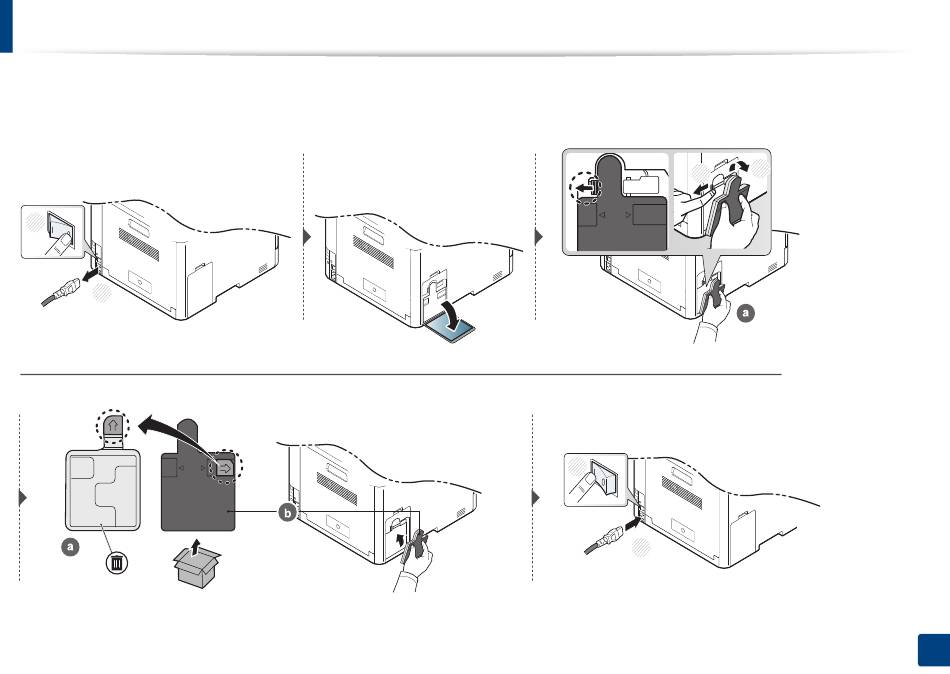 a

a

b