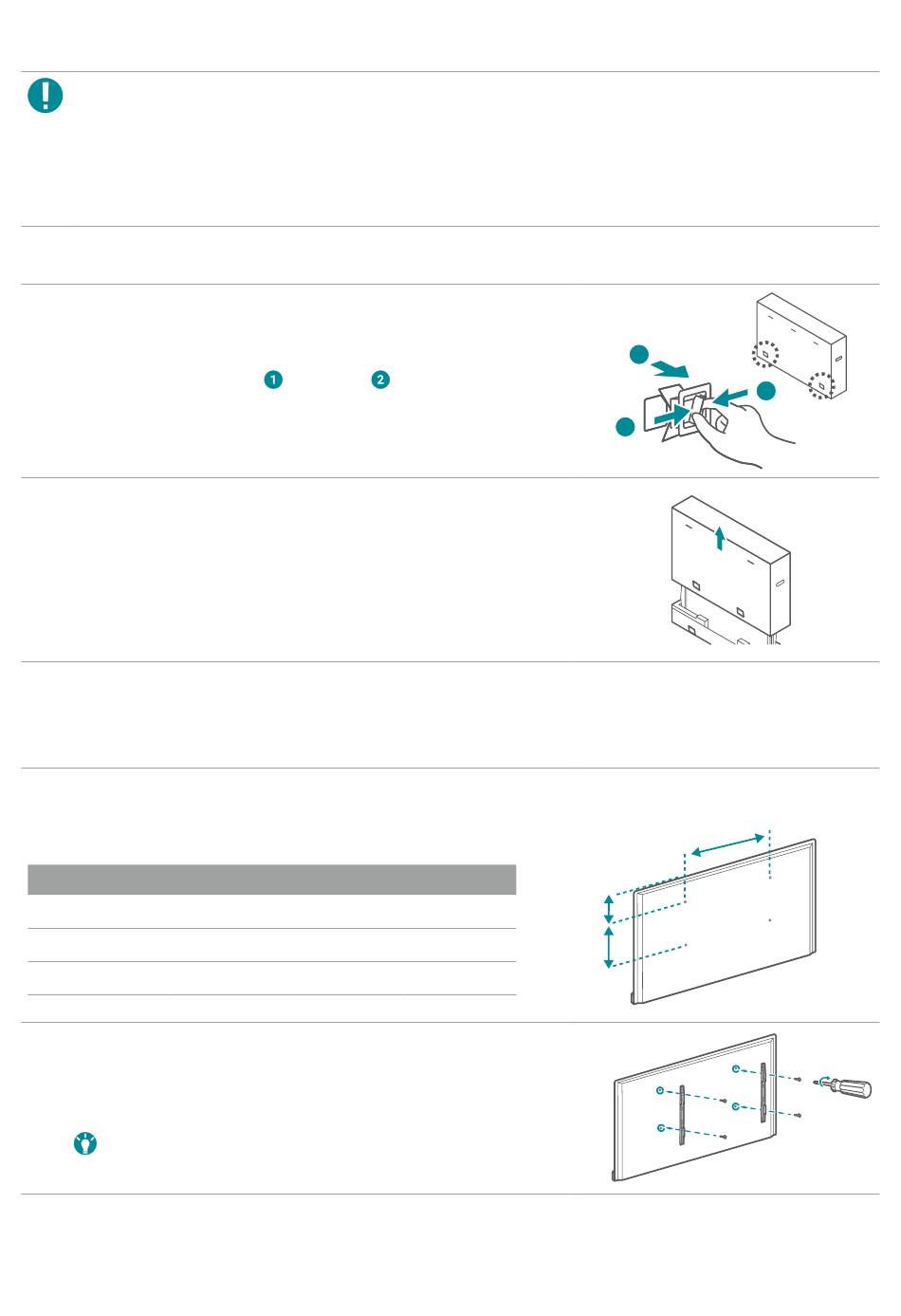 1

2