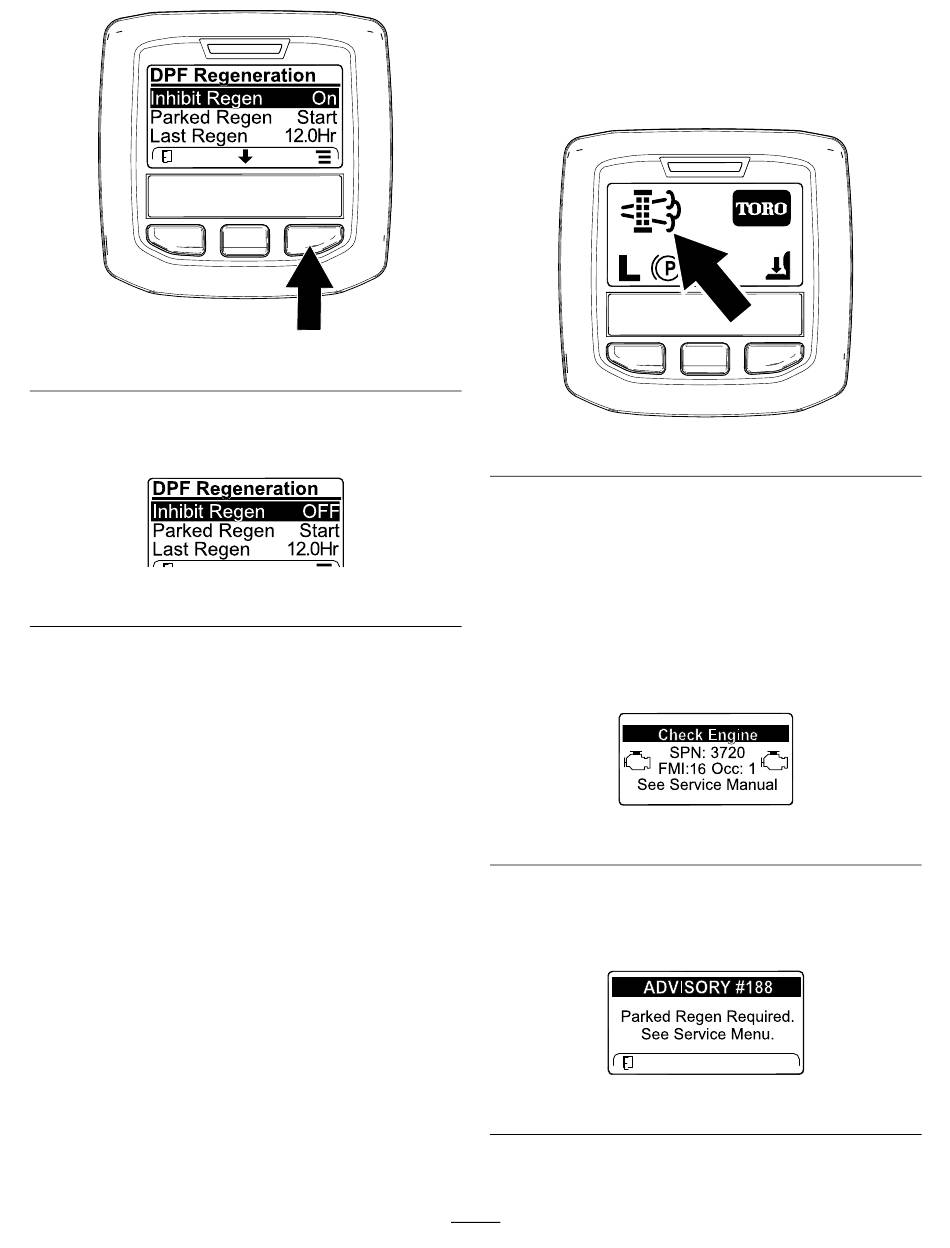 DPF Regeneration
Inhibit Regen On
Parked Regen Start
Last Regen 12.0Hr

DPF Regeneration
Inhibit Regen OFF
Parked Regen Start
Last Regen 12.0Hr

TORO
L
P

Check Engine
SPN: 3720
FMI:16 Occ: 1
See Service Manual

ADVISORY #188
Parked Regen Required.
See Service Menu.