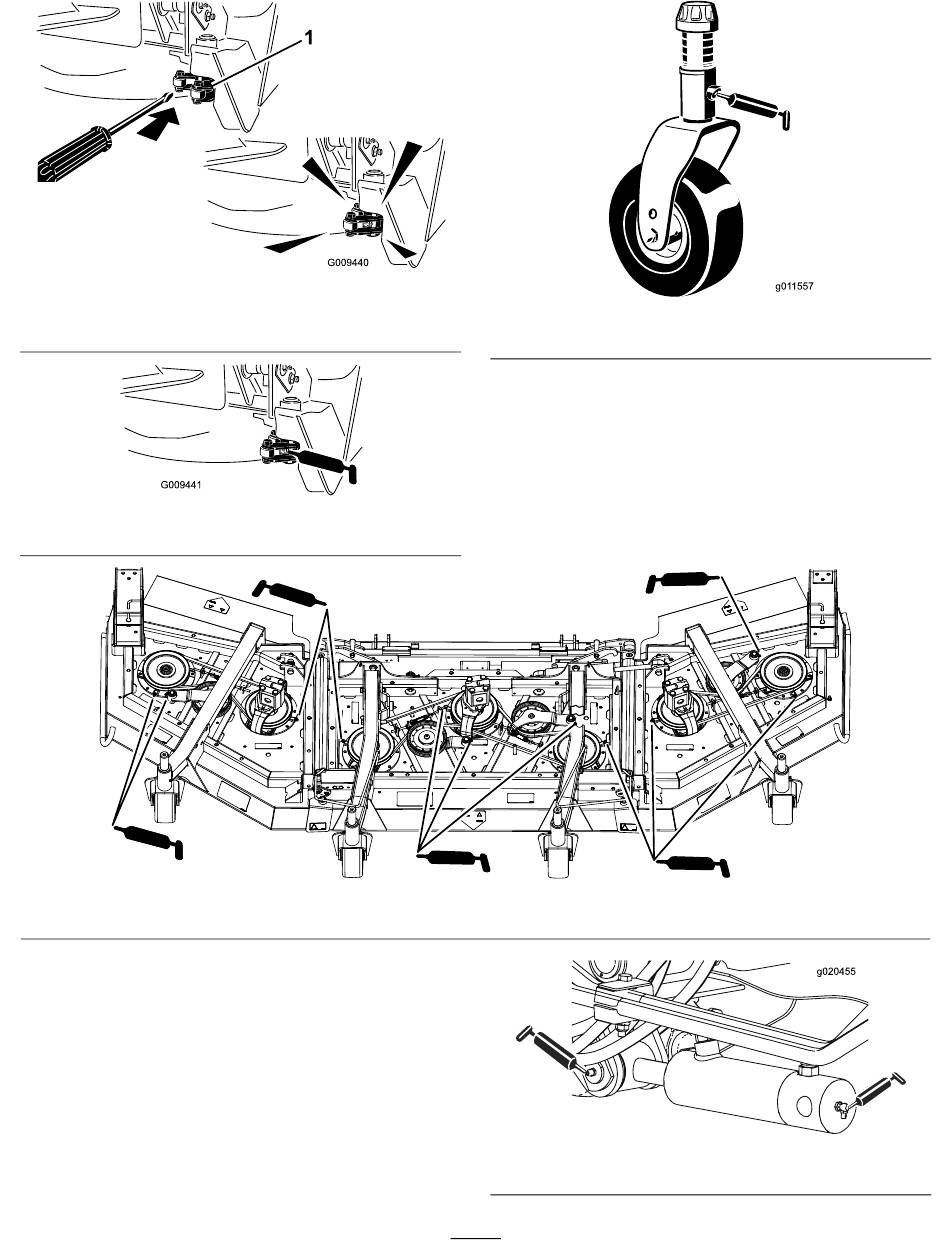 1

G009440

g011557

G009441

g020455