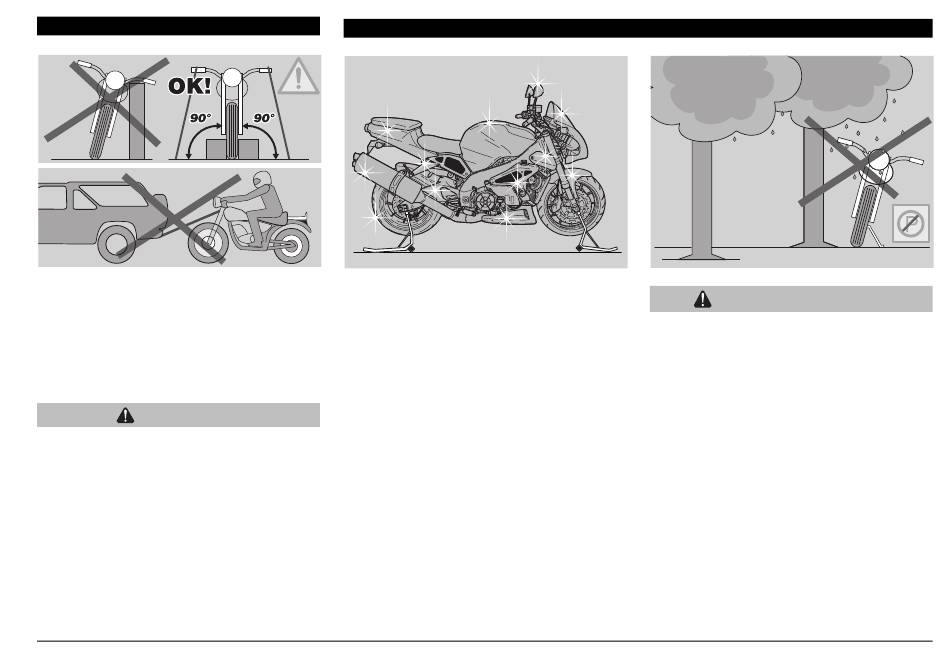 OK!
90°
90°