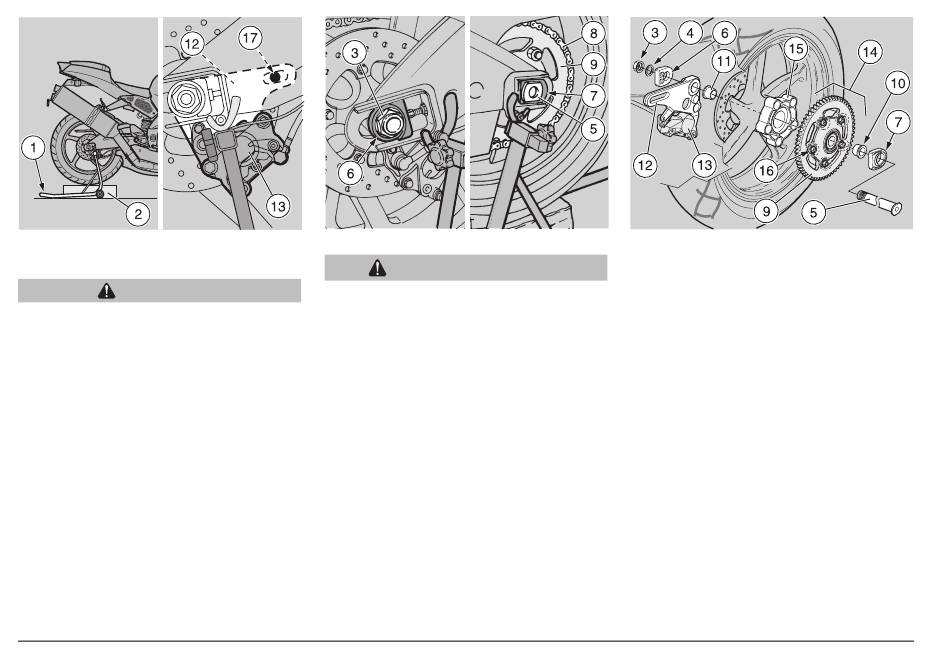 1
2
12
17
13
3
6
8
9
7
5
3
4
6
11
15
14
10
7
12
13
16
9
5