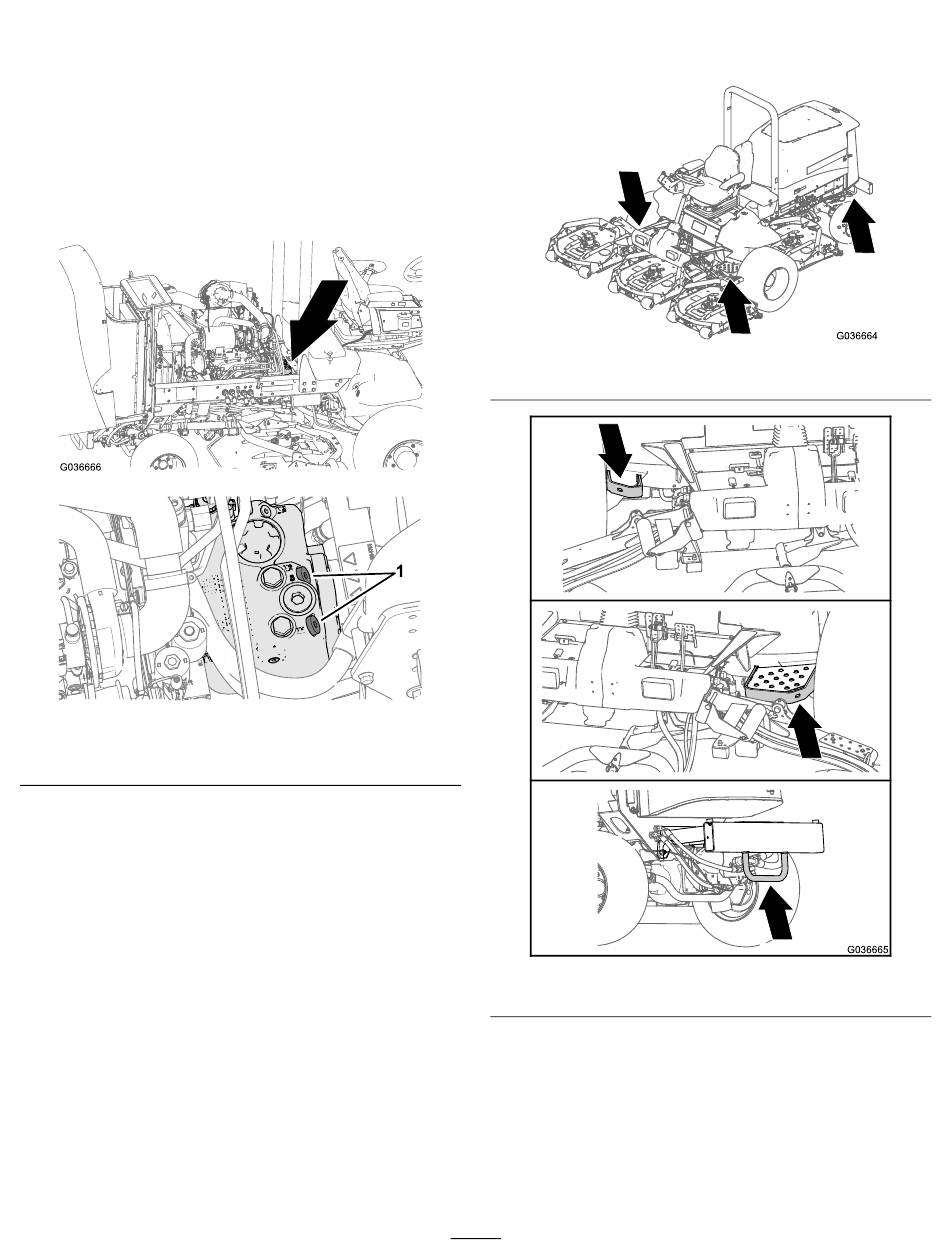 G036666

1

G036664

G036665