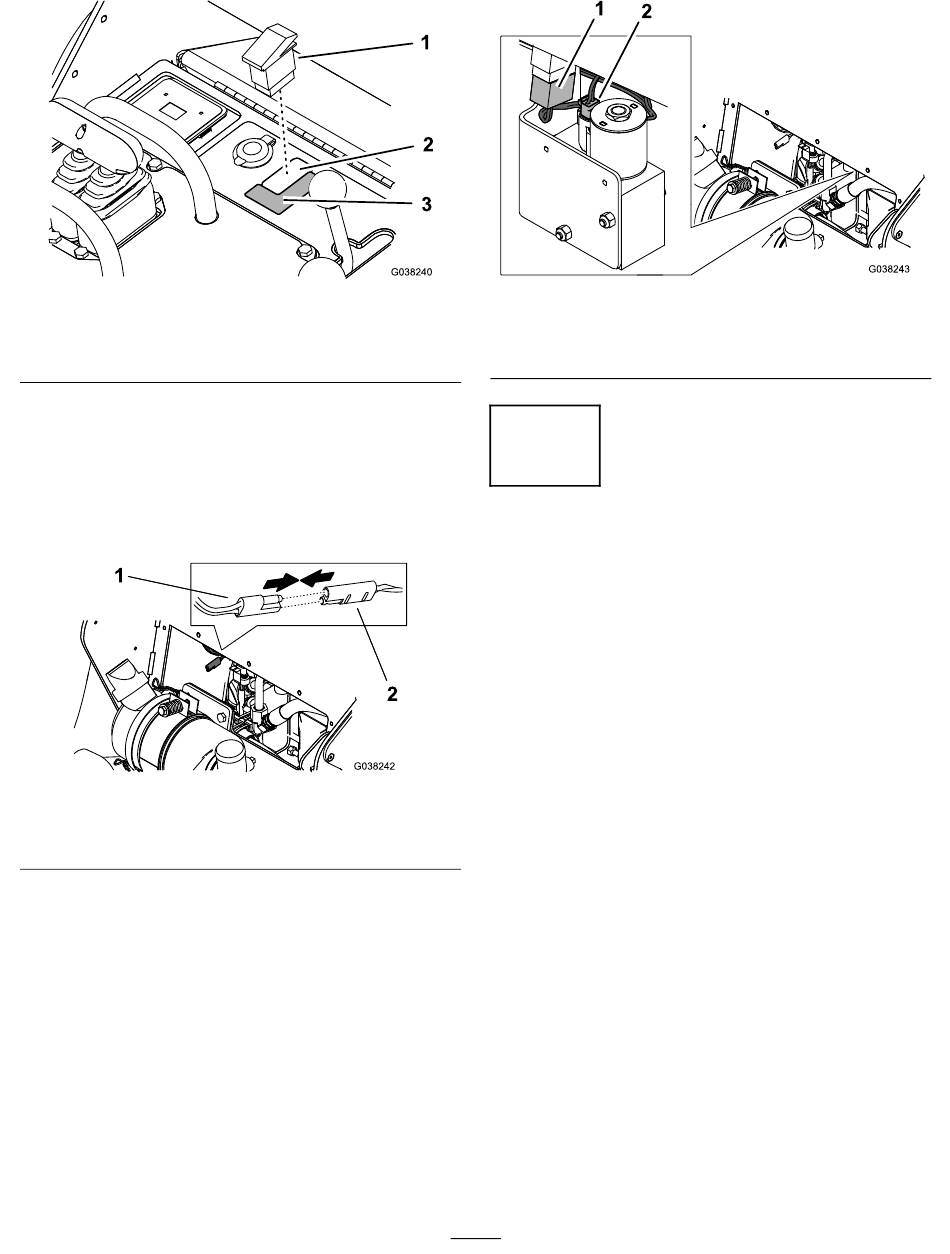 1
2
3
G038240

1 2
G038243

1
2
G038242