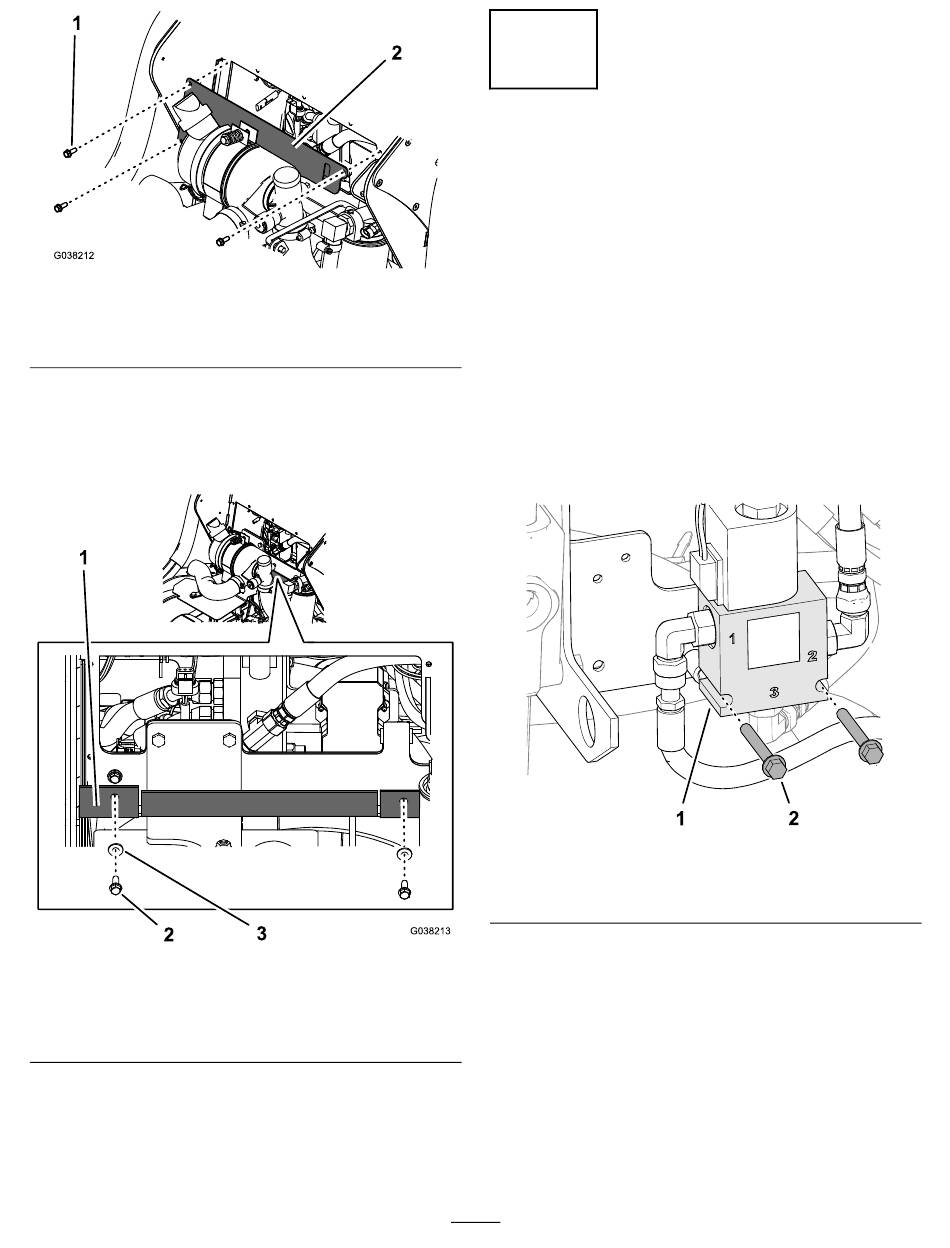 1
2
G038212

1
2
3
G038213

1
2
3
1
2