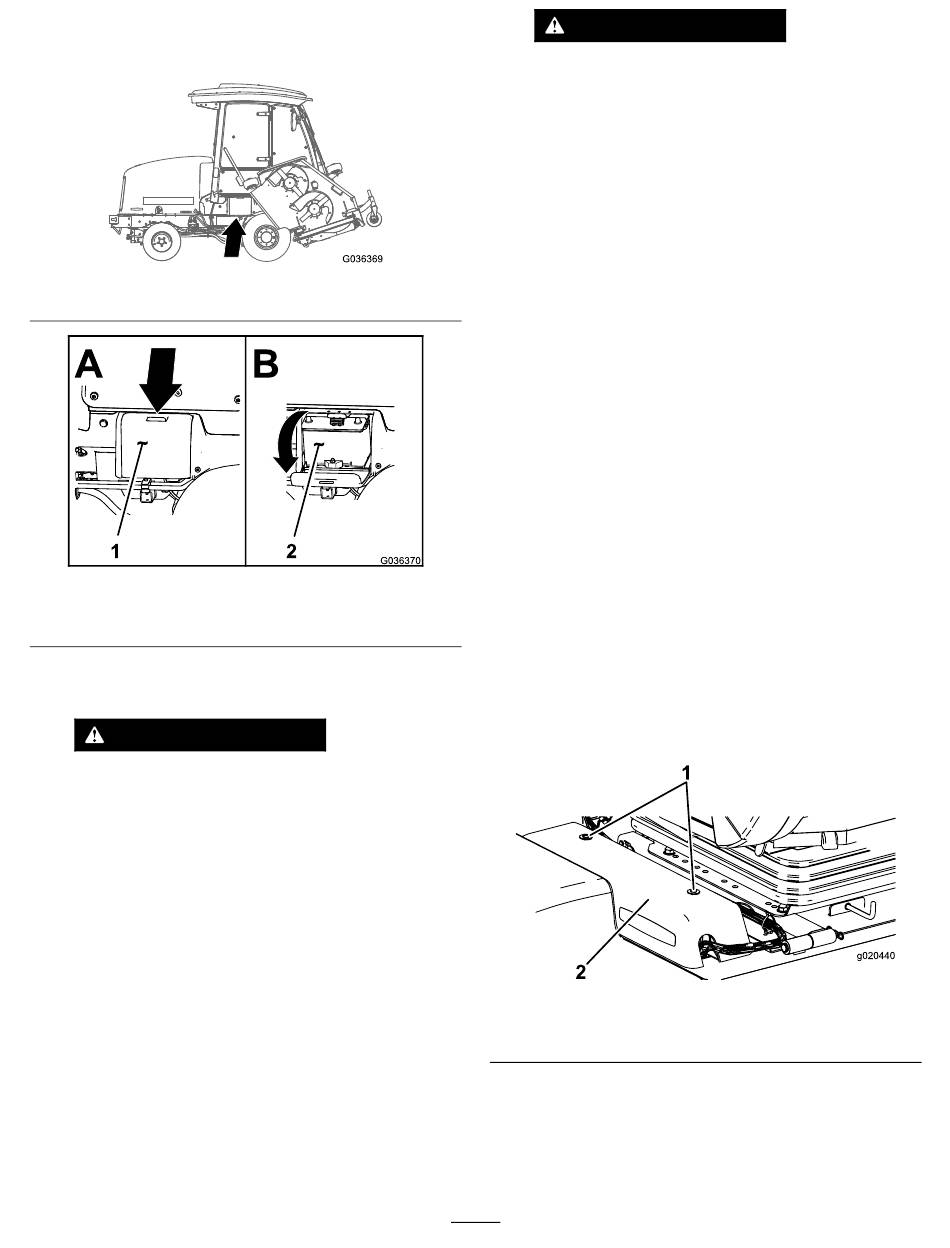 G036369

A

B

1

2

G036370

1

2

g020440