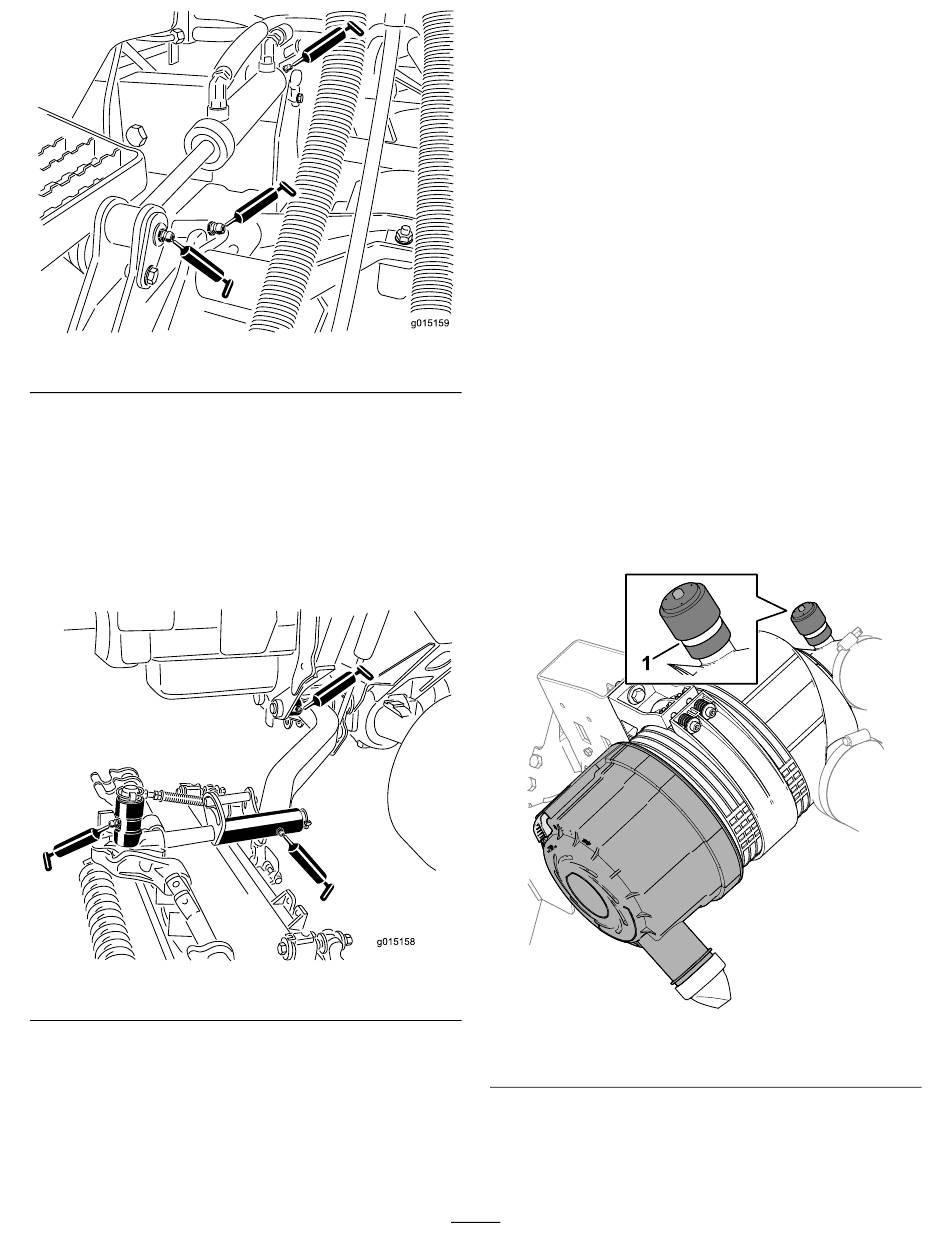 g015159

g015158

1