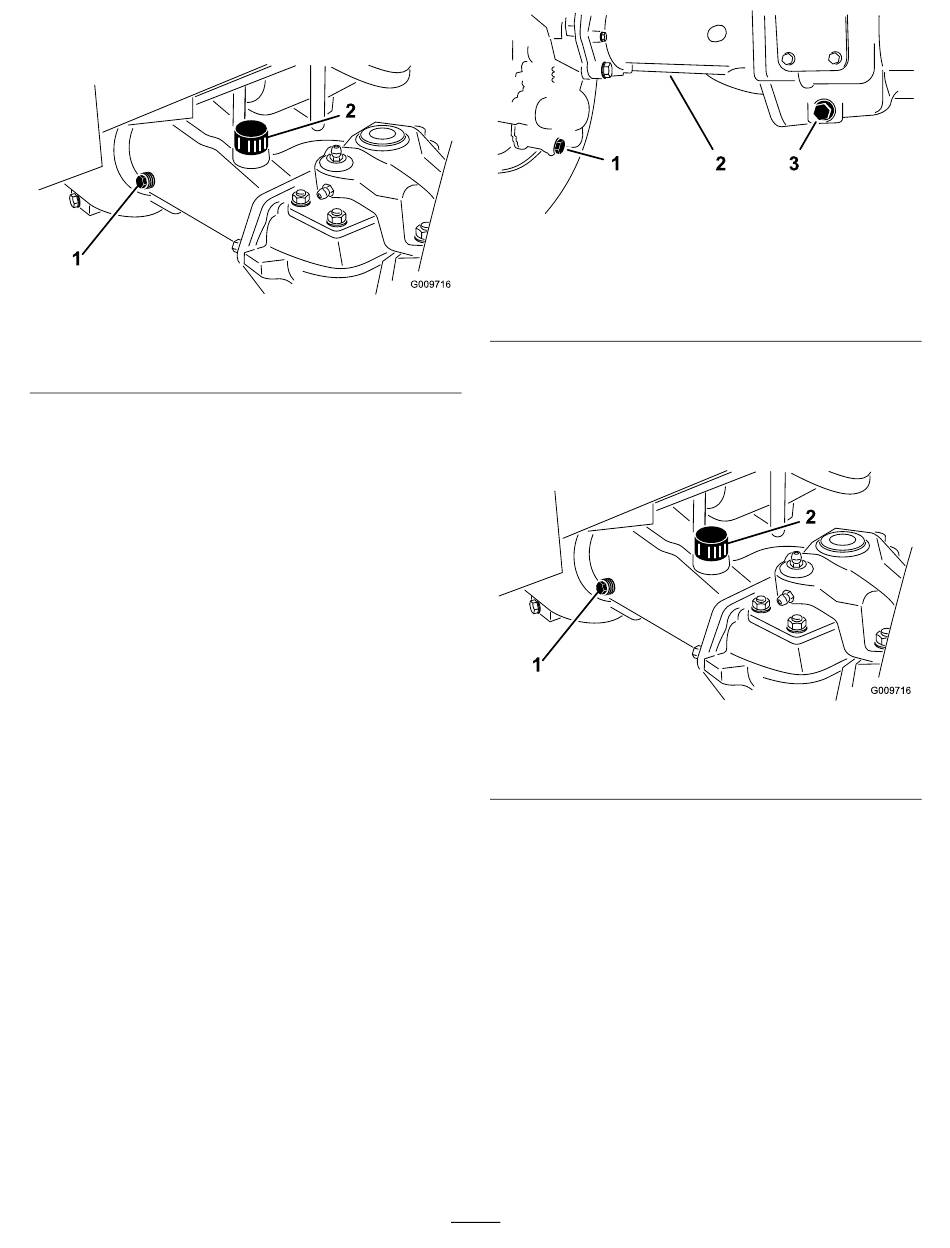 2

1

G009716

1 2 3

2

1

G009716