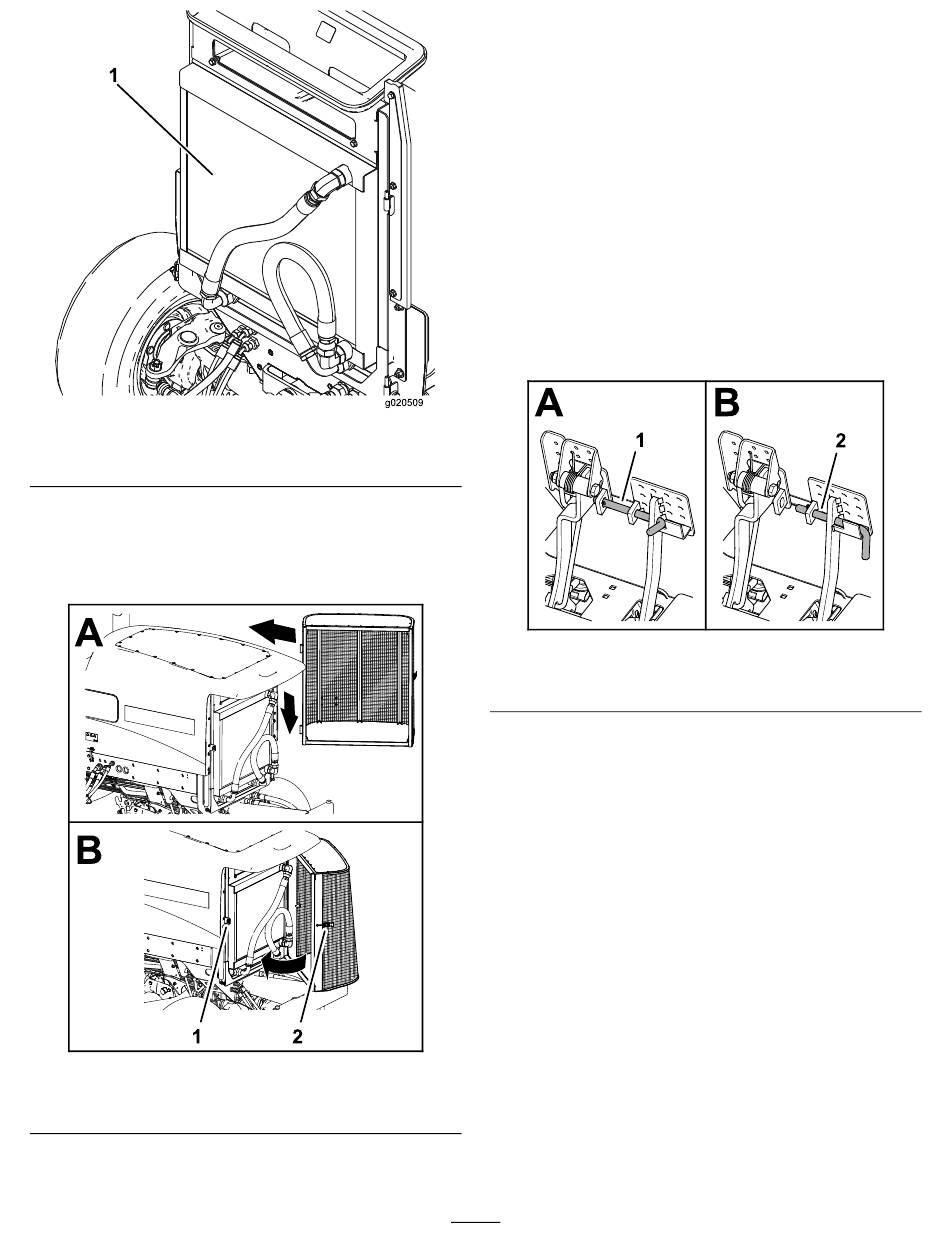 1

g020509

A

B

1

2

A

1

B

2