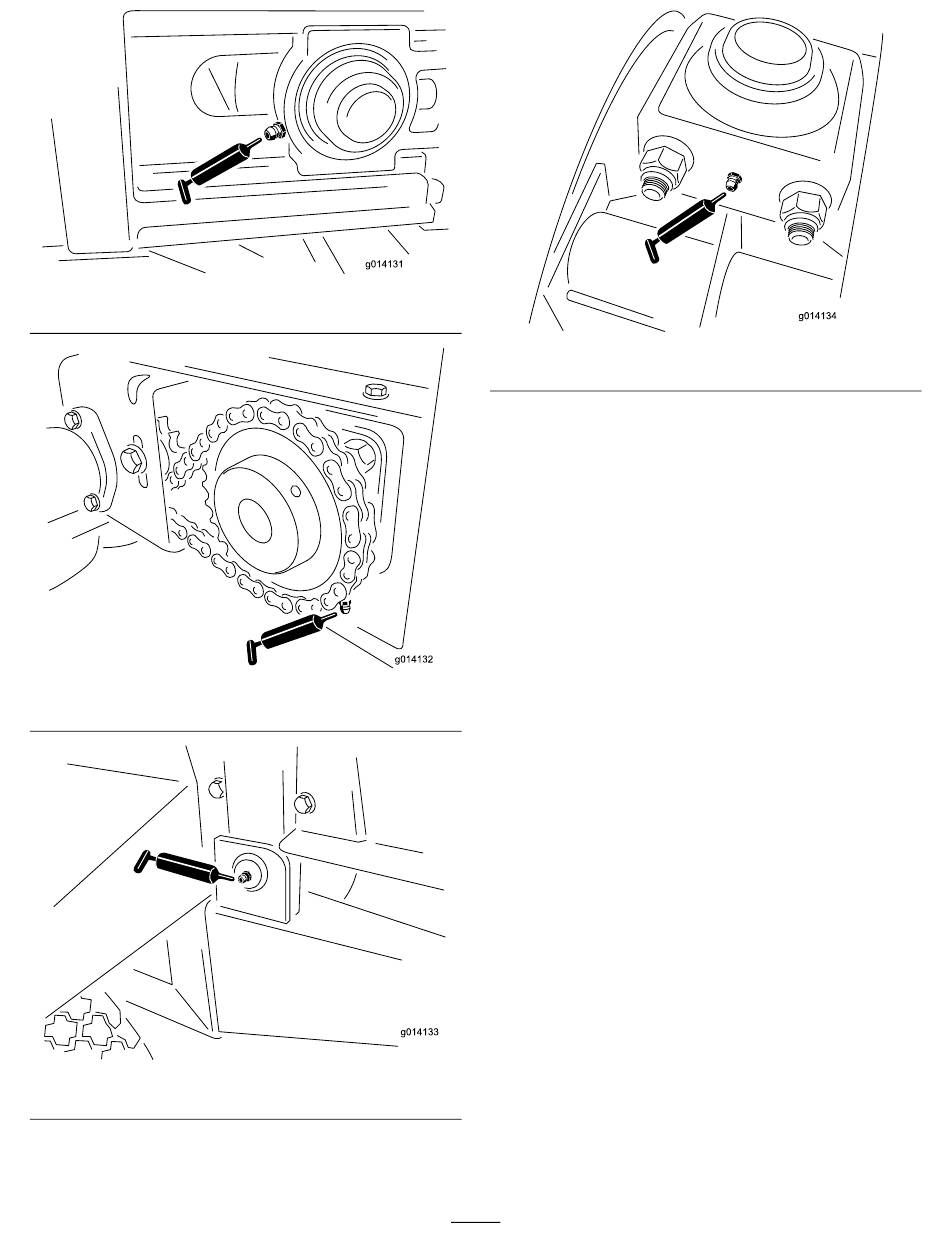 g014131

g014132

g014133

g014134