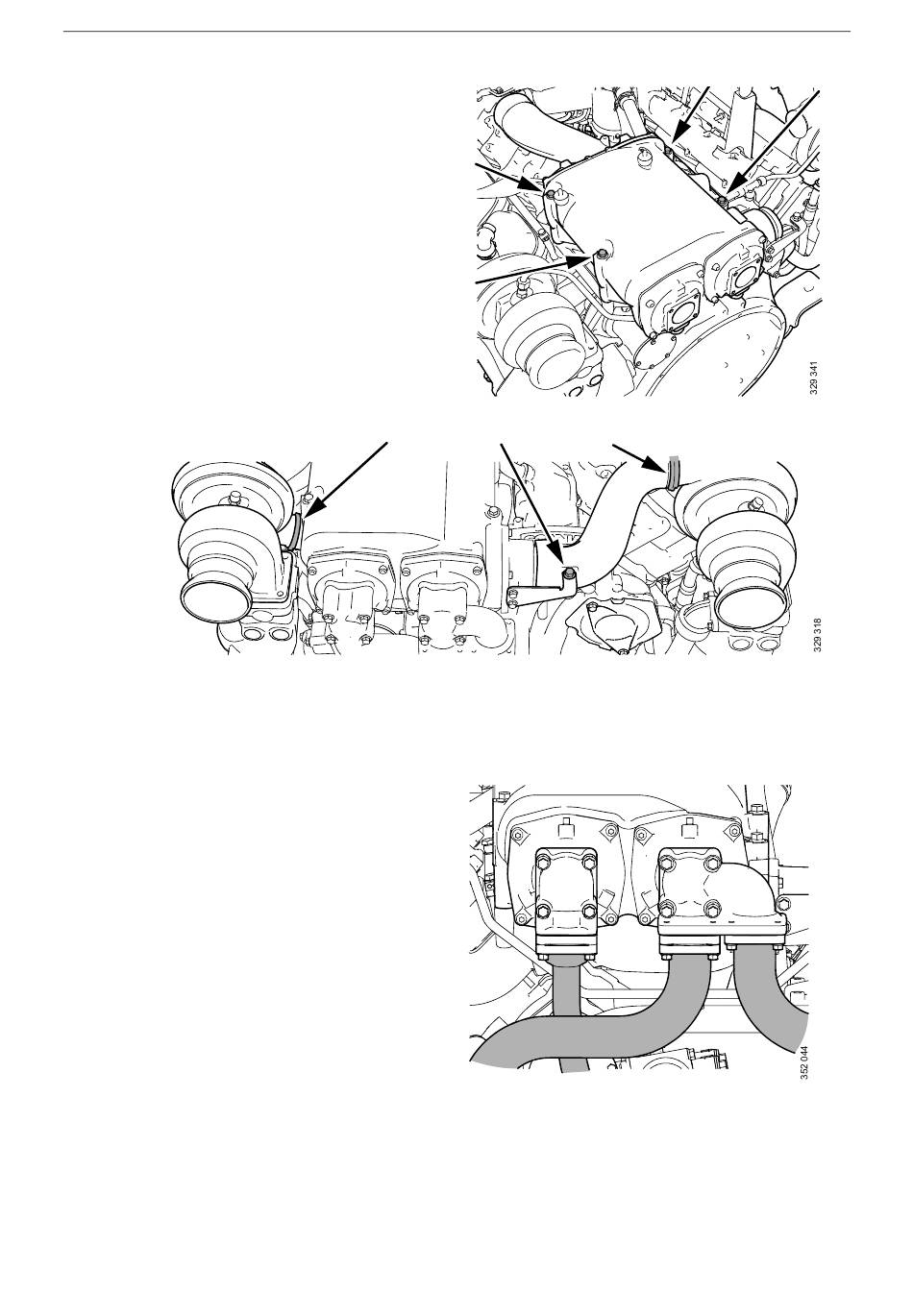 329 341

329 318

352 044