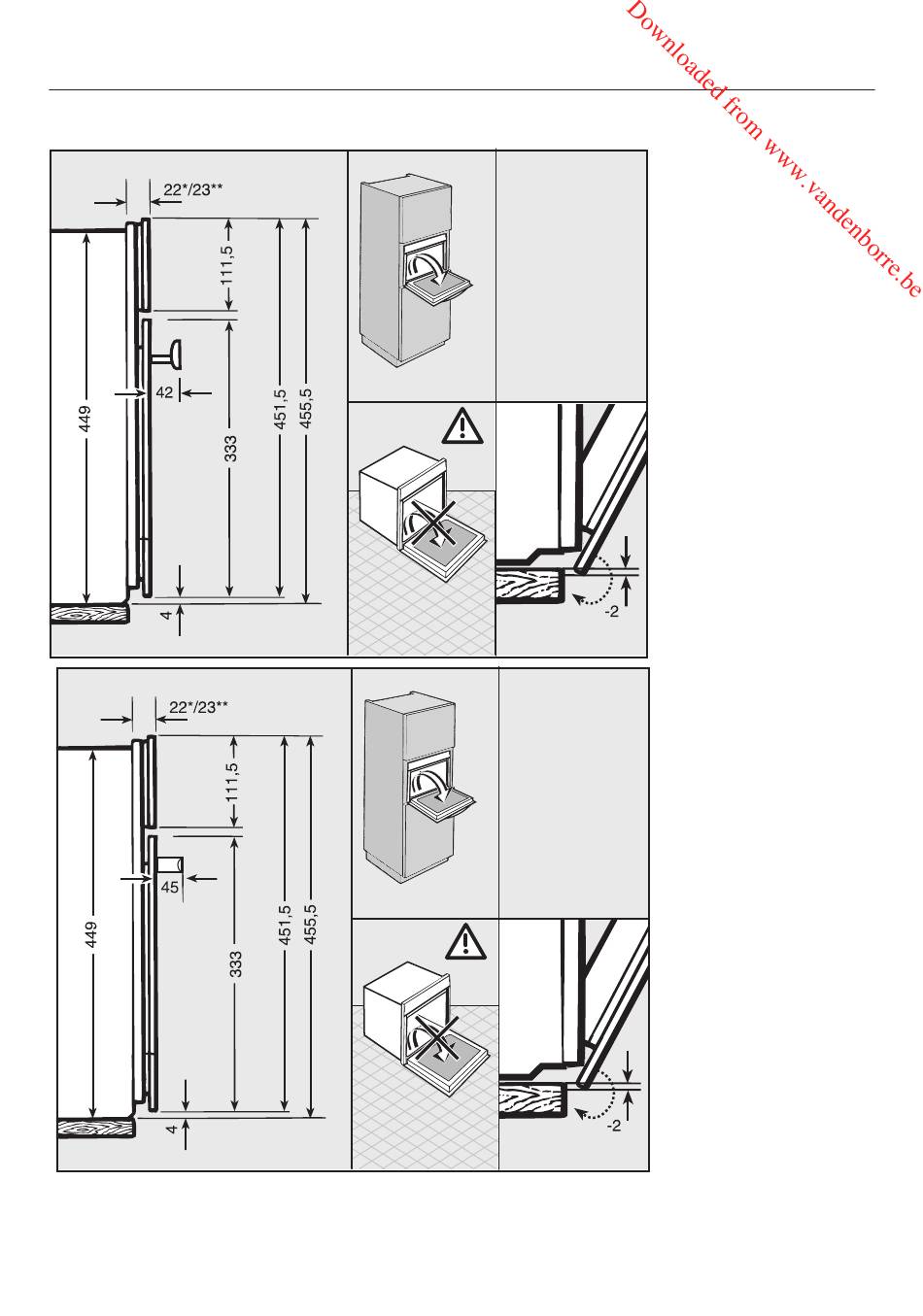 Downloaded from www.vandenborre.be

22*/23**

111,5

42

449

333

451,5

455,5

4

-2

22*/23**

111,5

45

449

333

451,5

455,5

4

-2