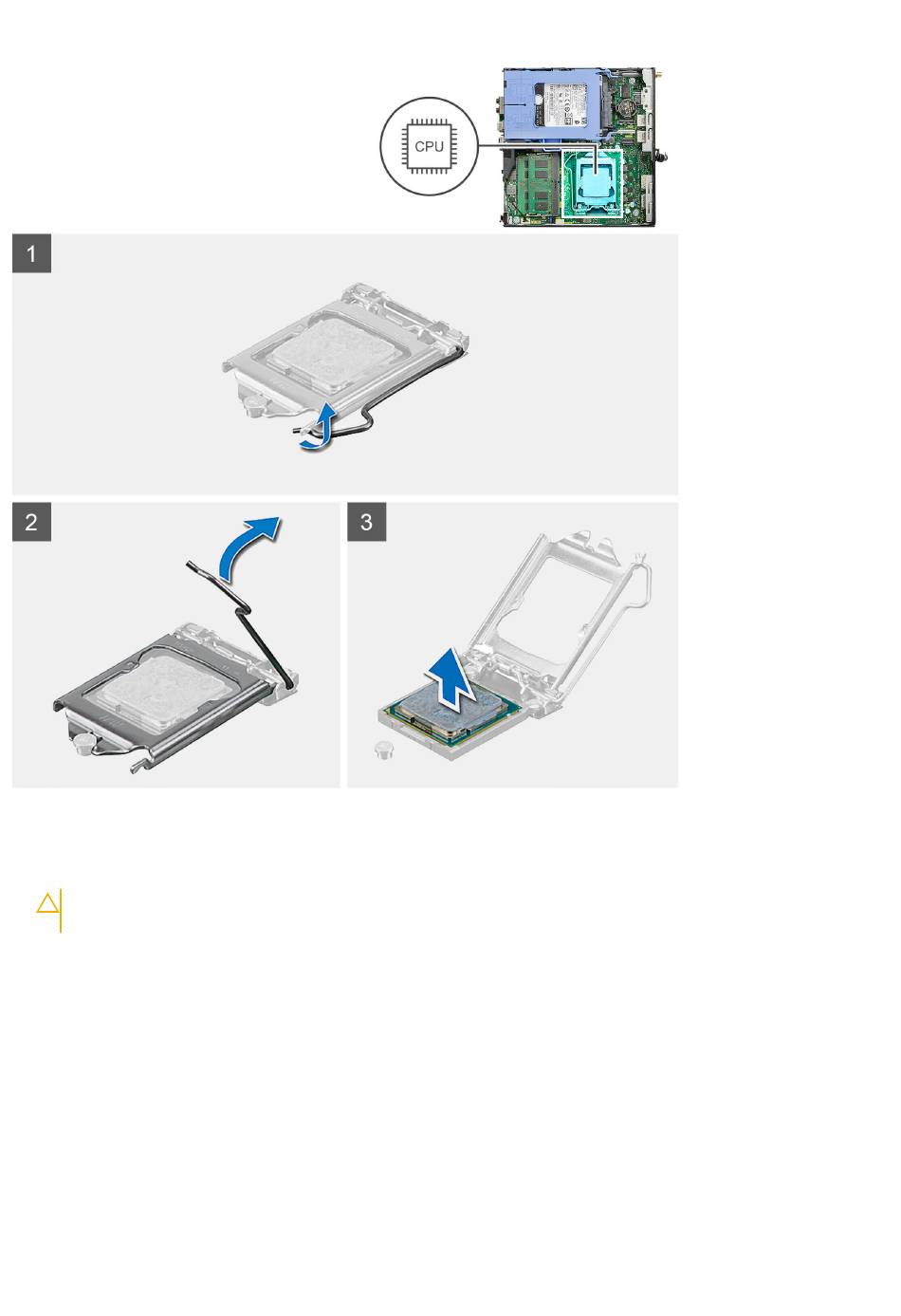 CPU

1

2

3