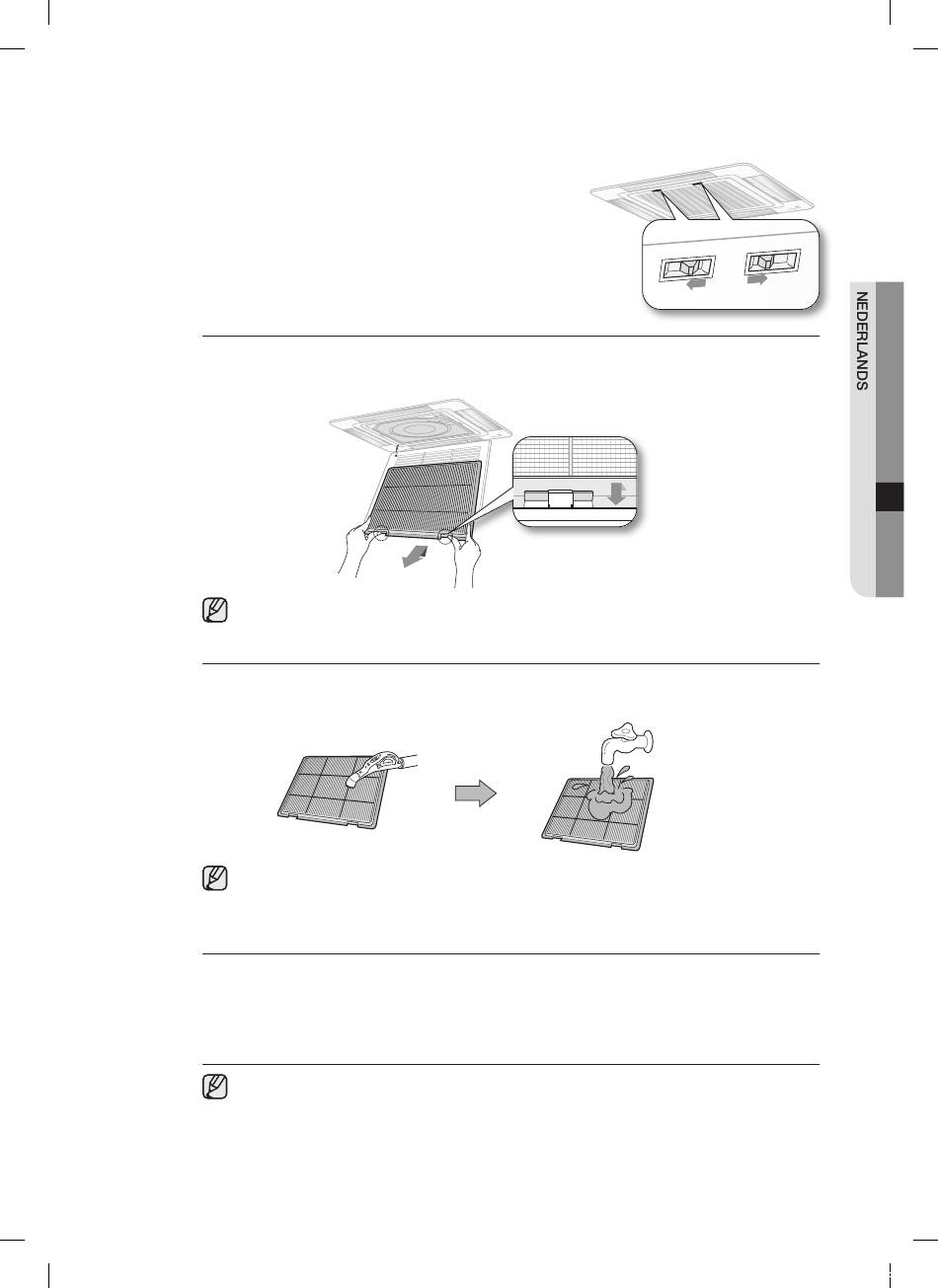 NEDERLANDS