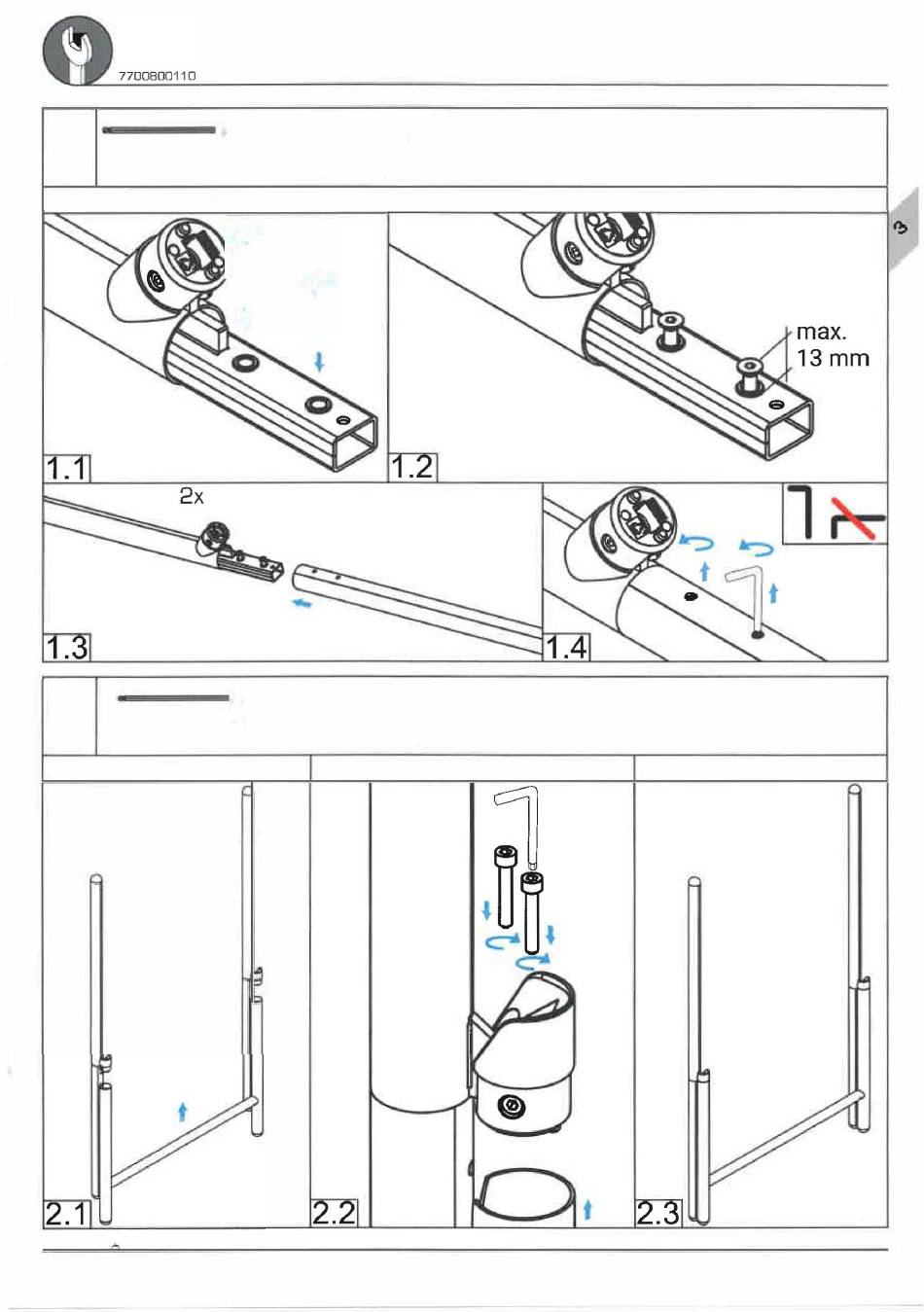 7700800110

3

max.
13 mm

1.1

1.2

2x

1.3

1.4

2.1

2.2

2.3