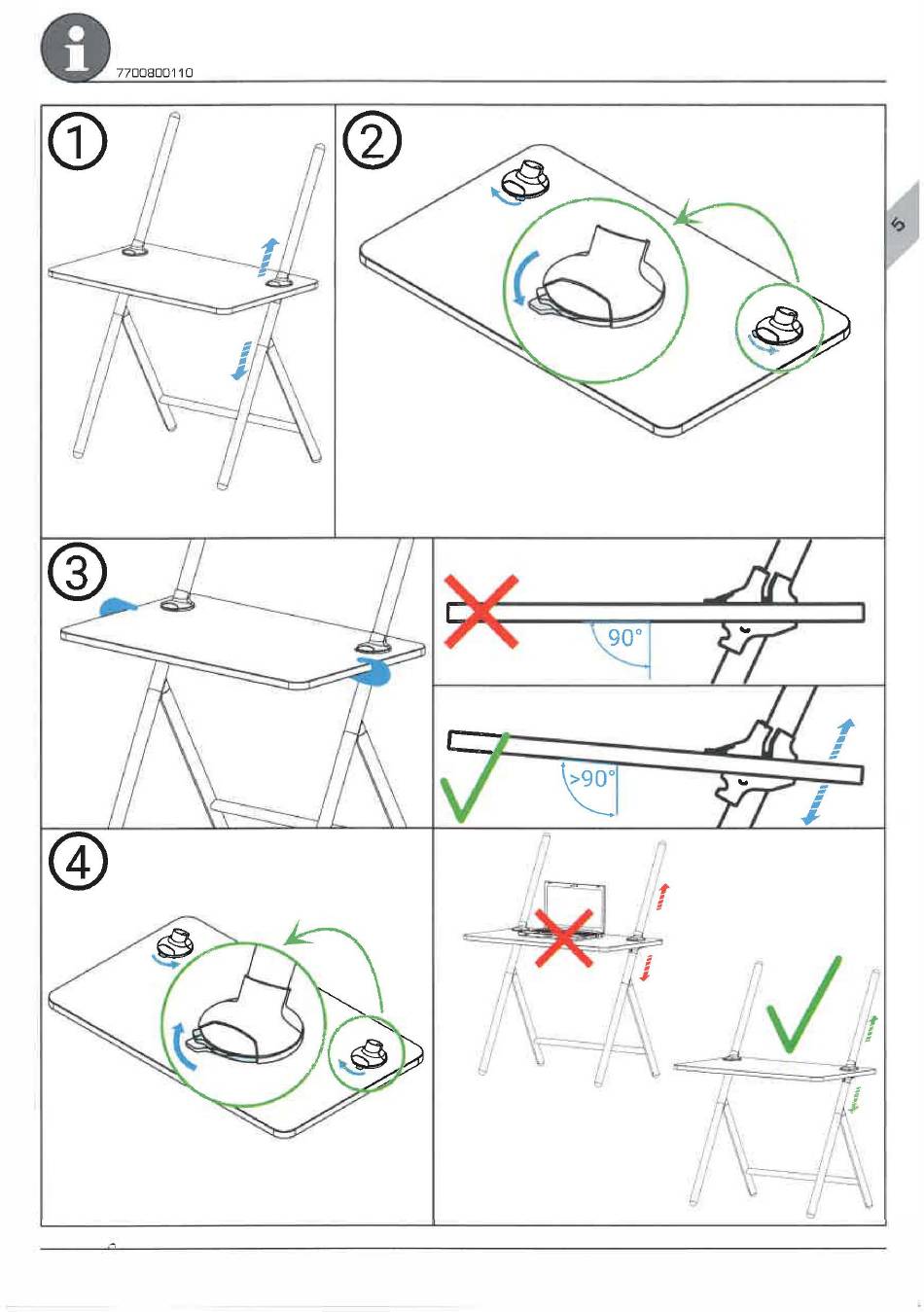 7700800110

5

①

②

③

90°

>90°

④