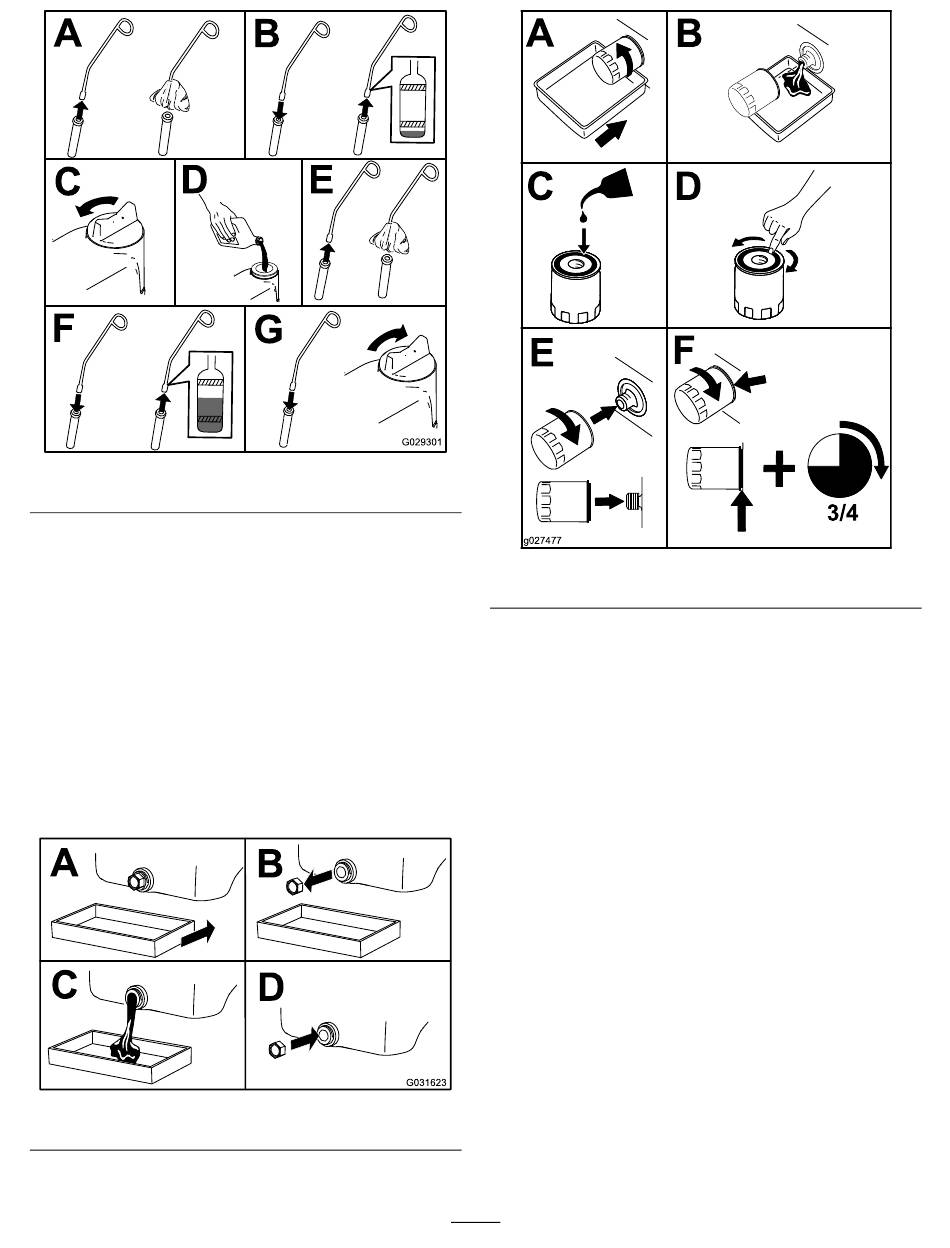 A B C D E F G G029301

A B C D G031623

A B C D E F 3/4 g027477