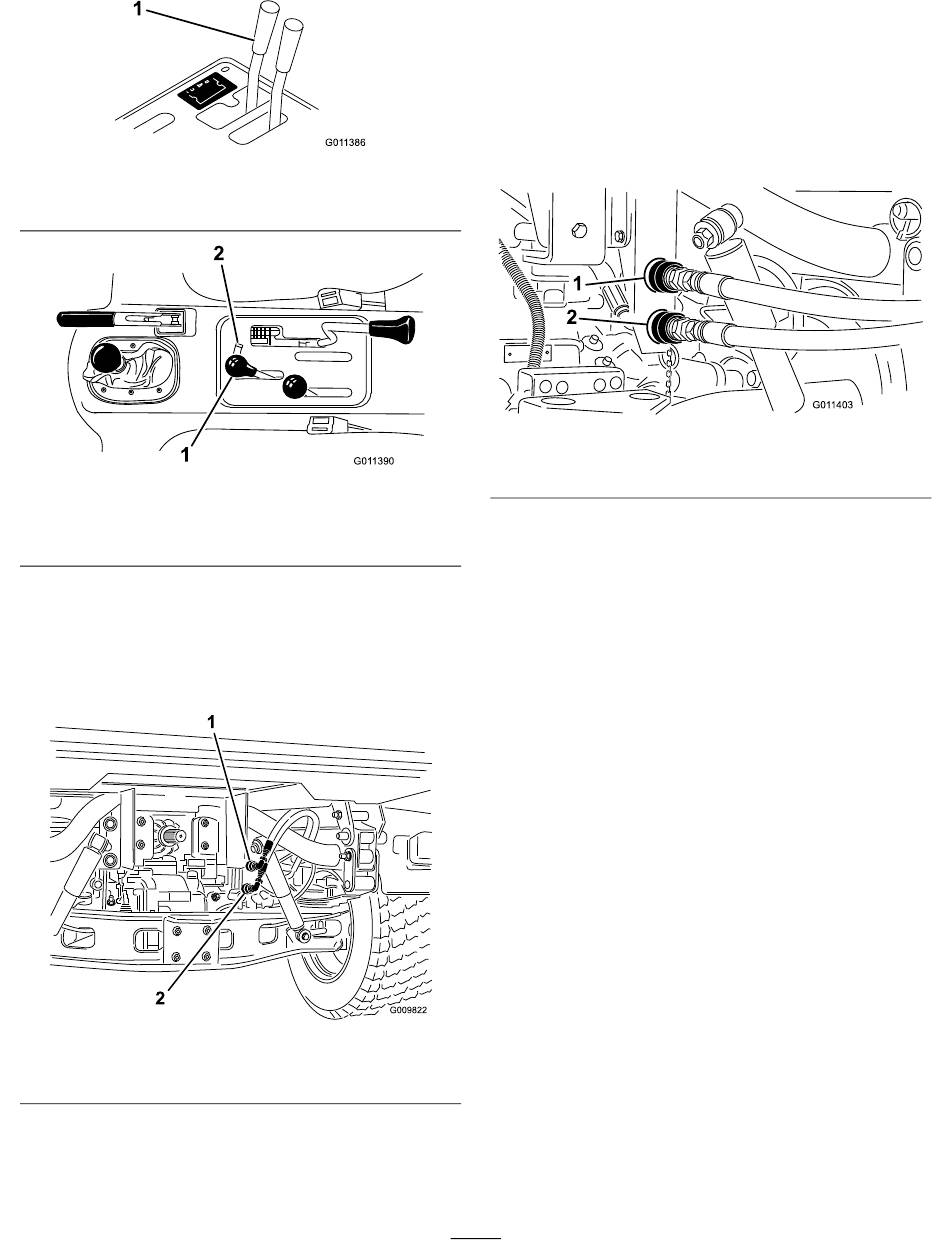 1

G011386

2

1

G011390

1

2

G009822

1

2

G011403