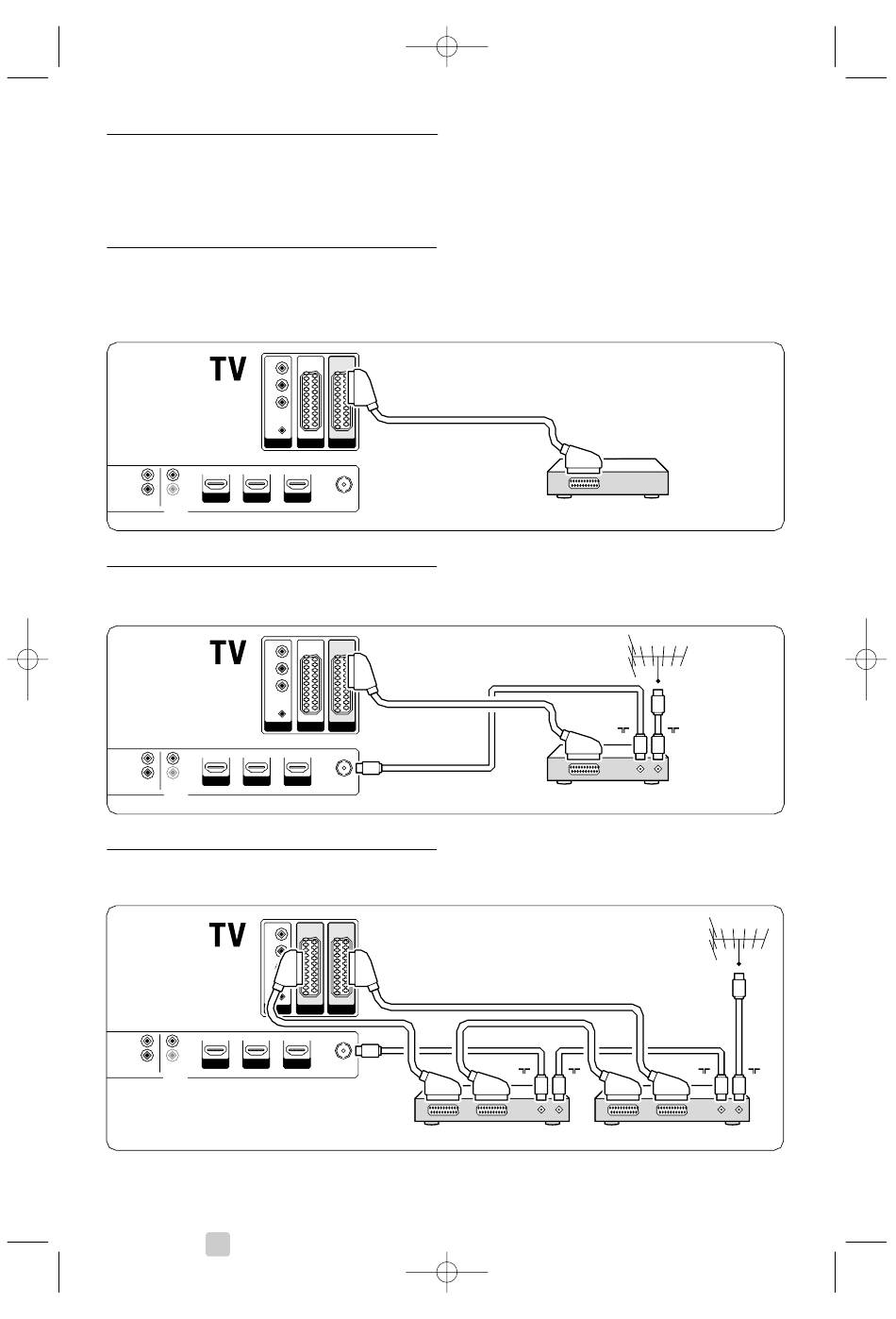 TV

TV

TV