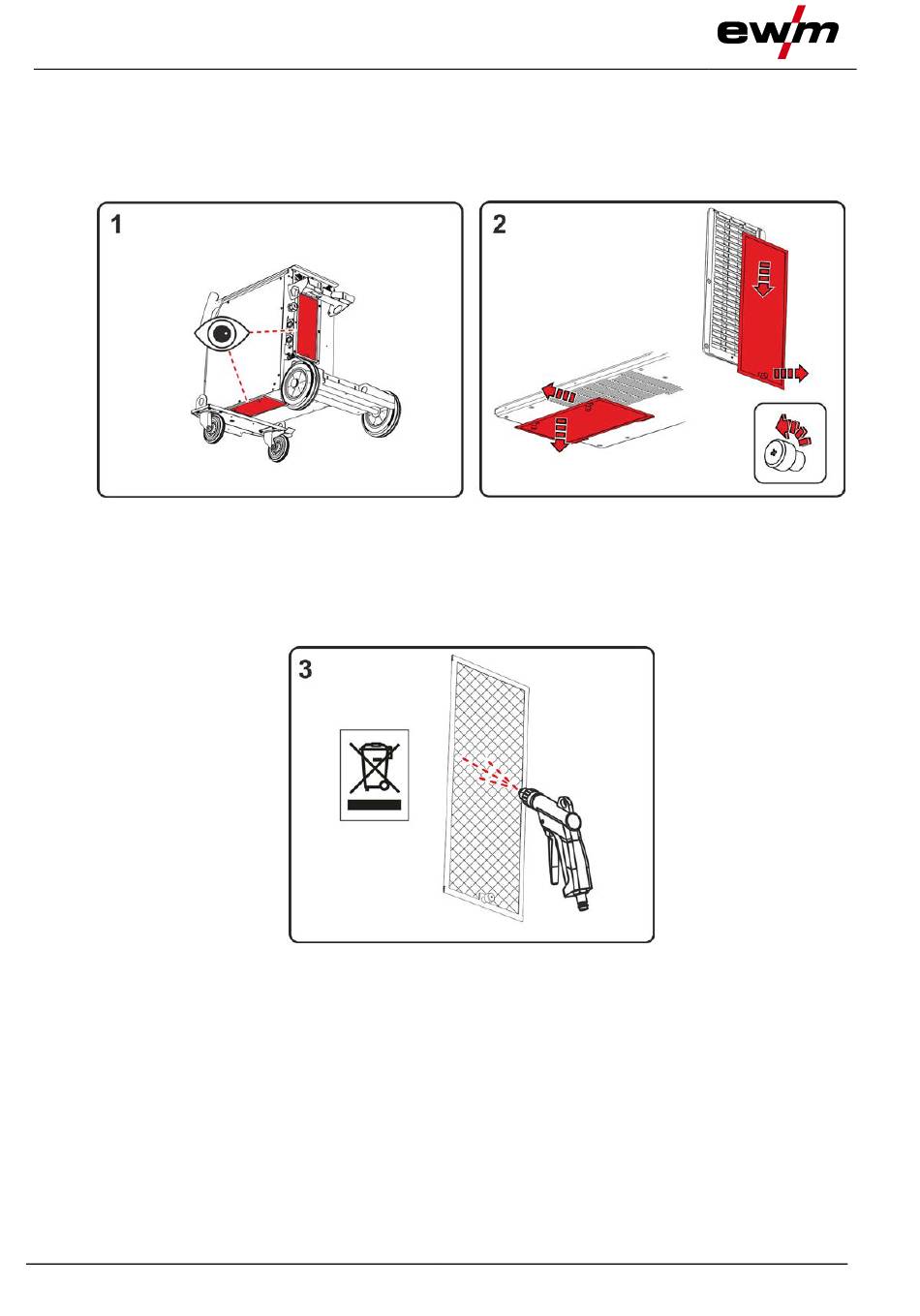 ewm

1

2

3