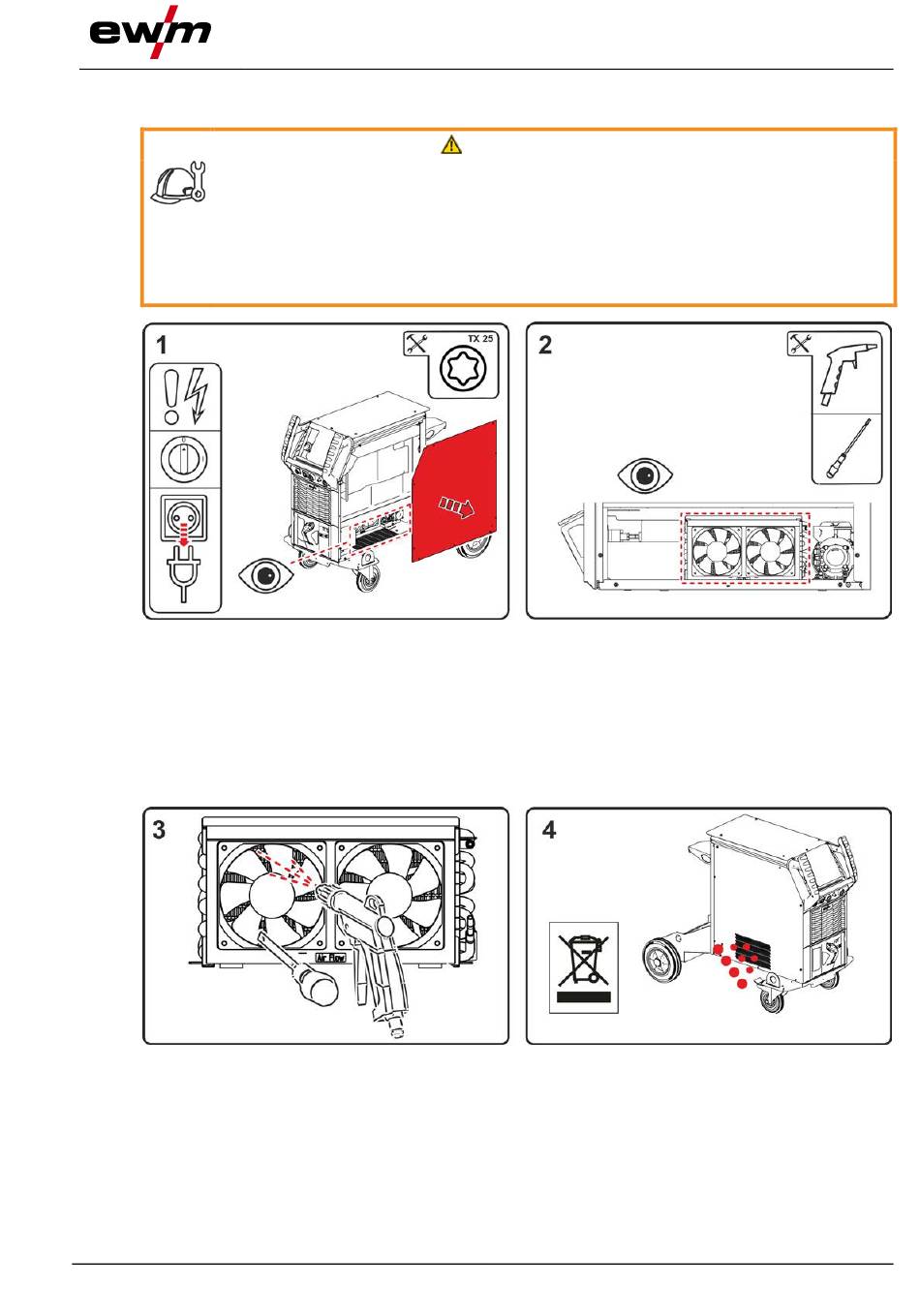 ewm

1

TX 25

2

3

Air Flow

4