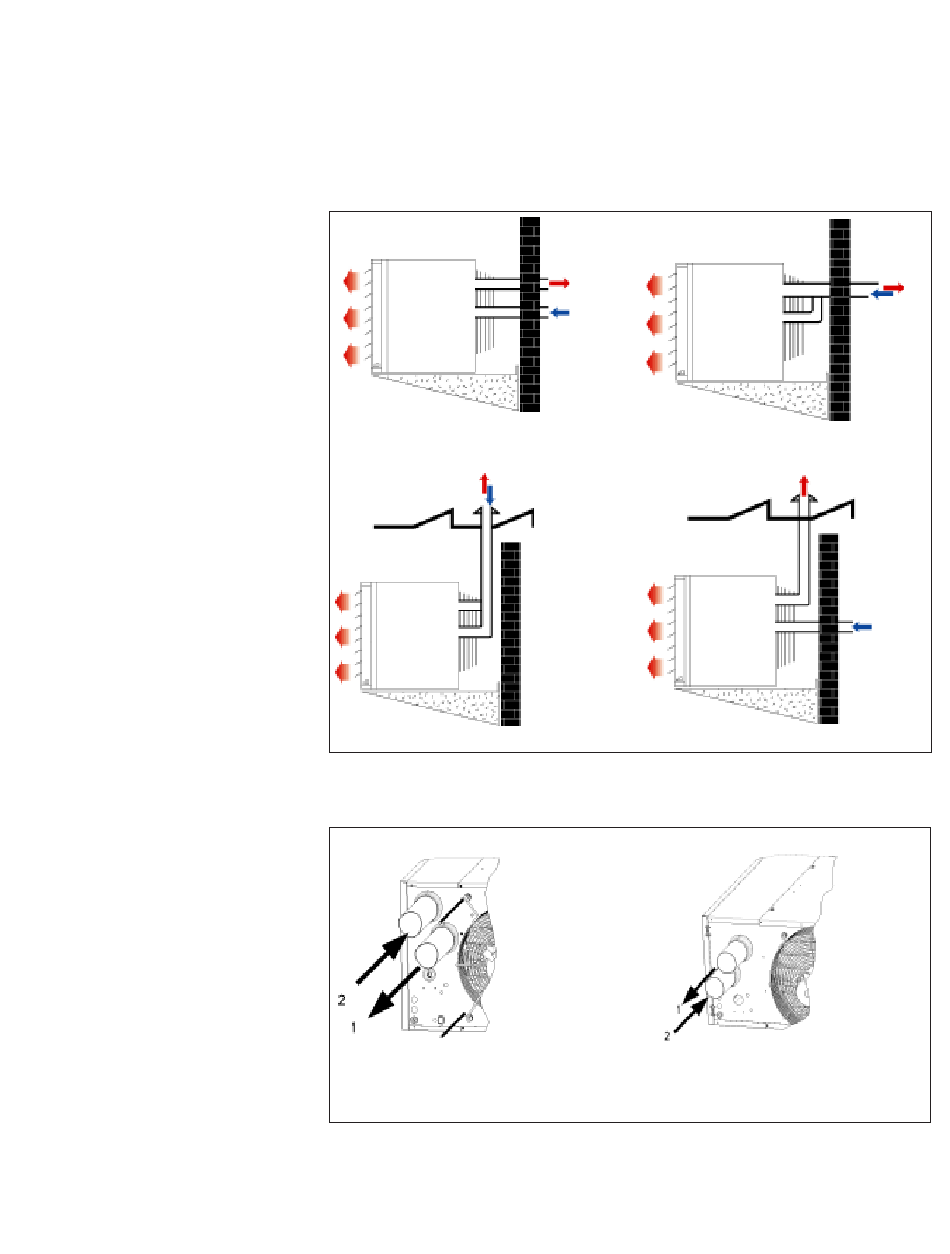 2
1

1
2