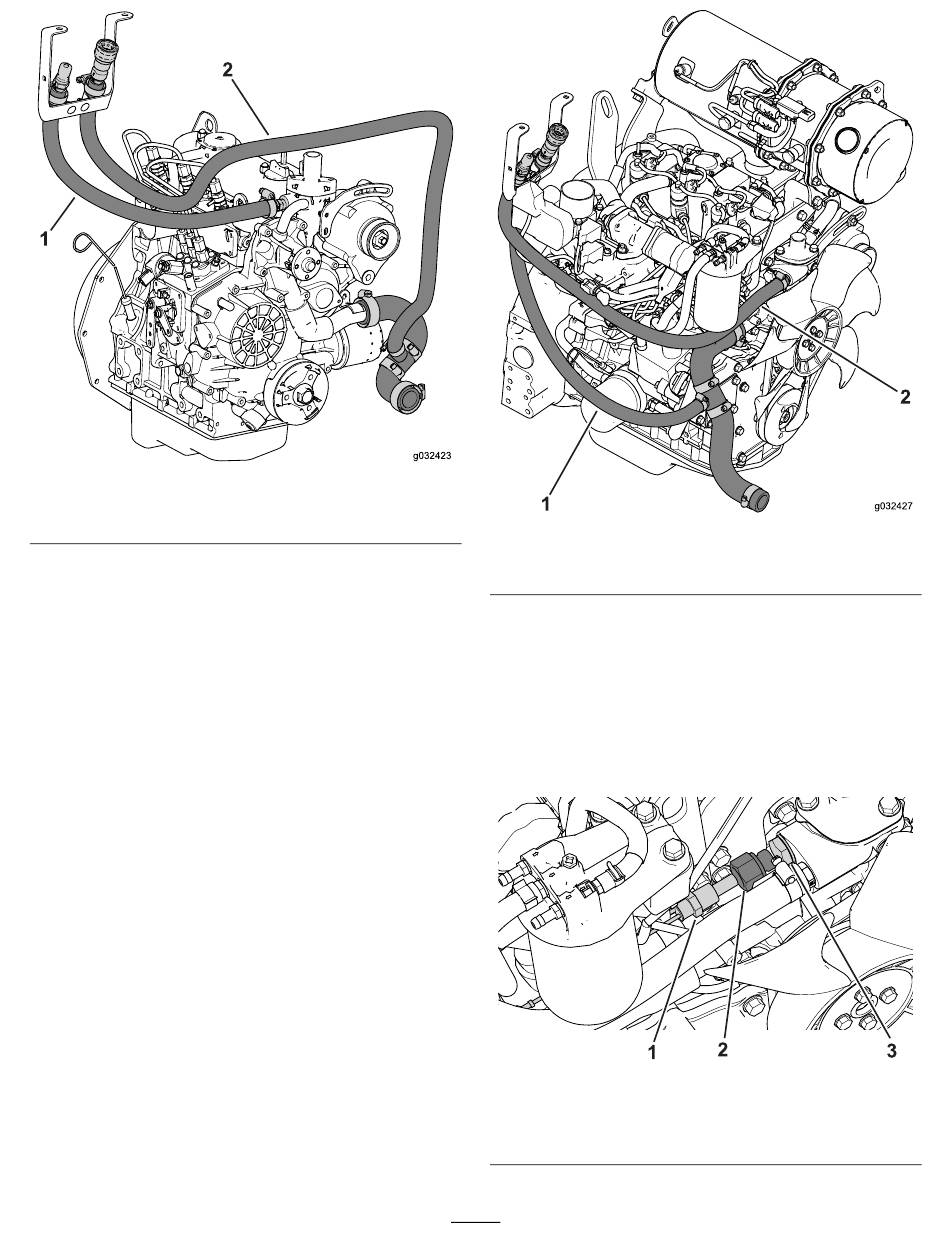 2

1

g032423

2

1

g032427

1 2 3