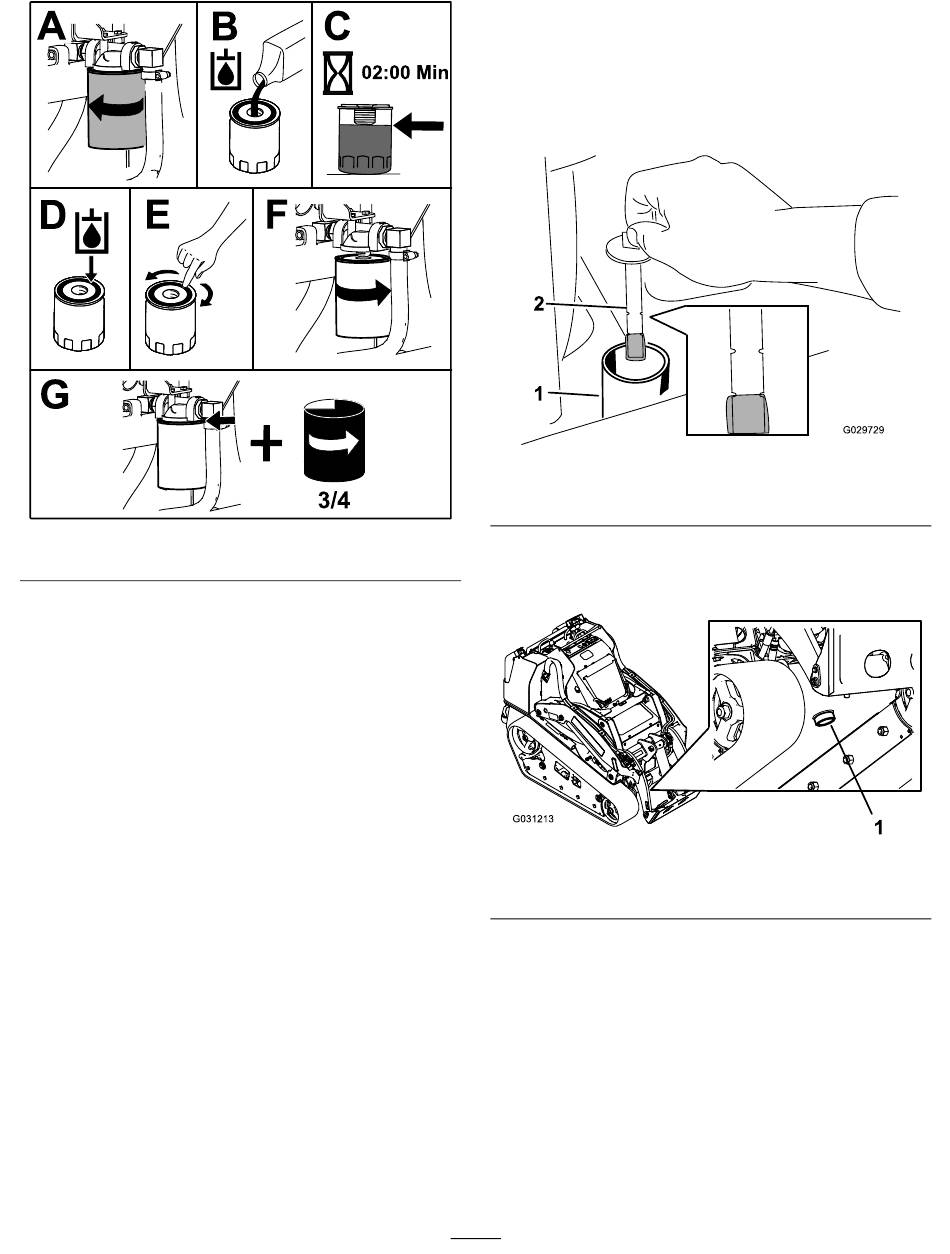 A

B

C

02:00 Min

D

E

F

G

3/4

2

1

G029729

G031213

1