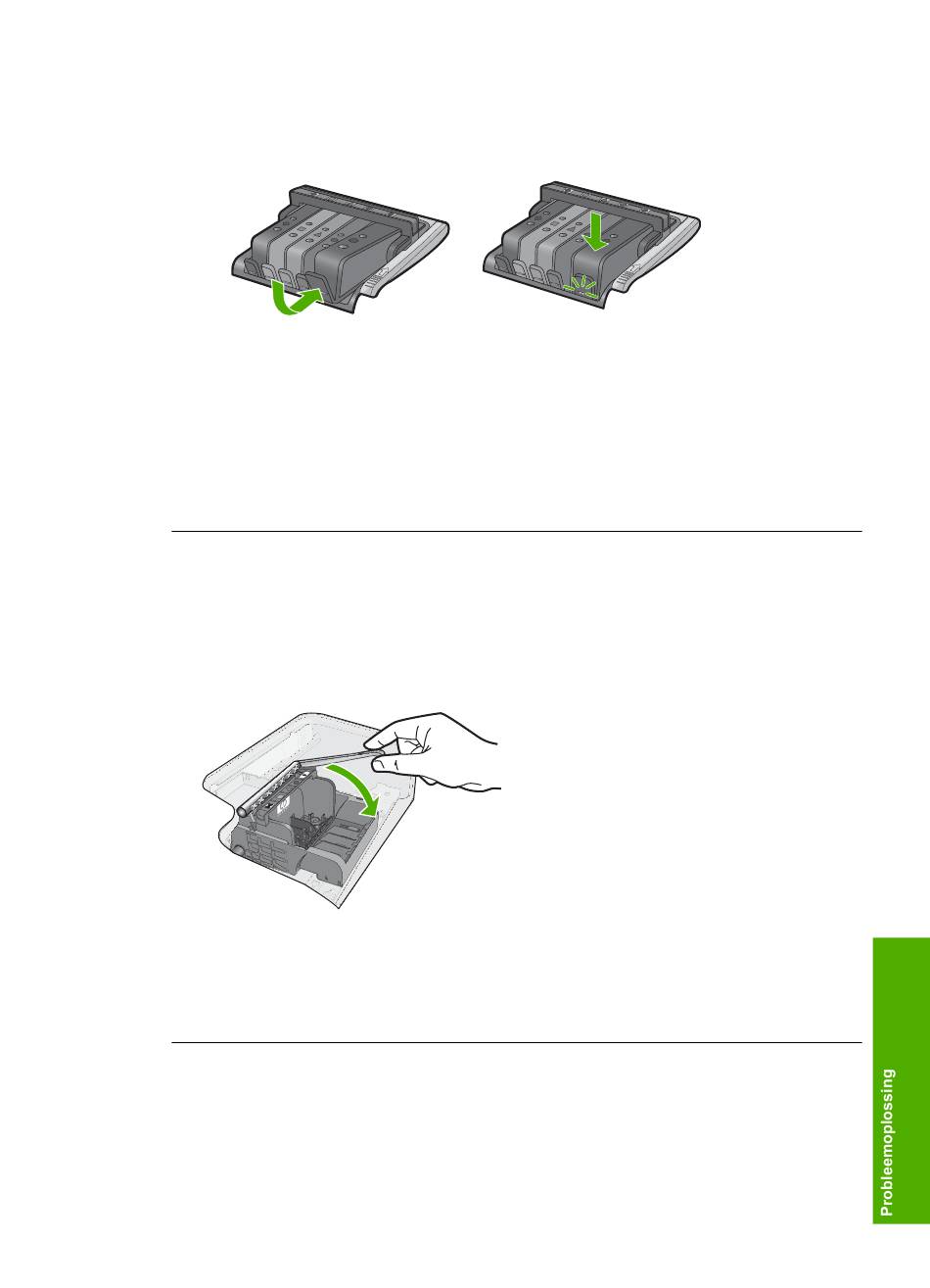 Probleemoplossing