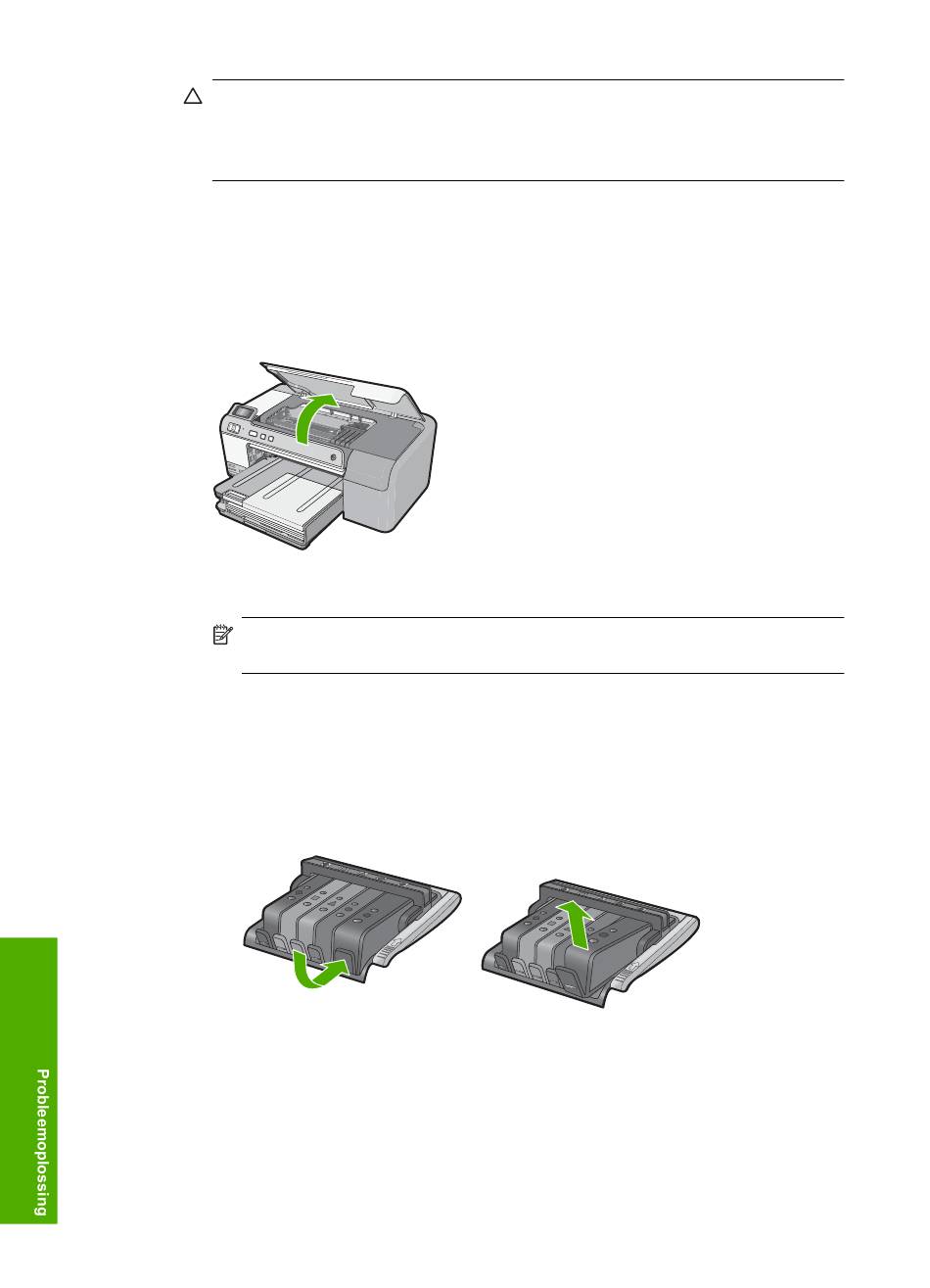 Probleemoplossing