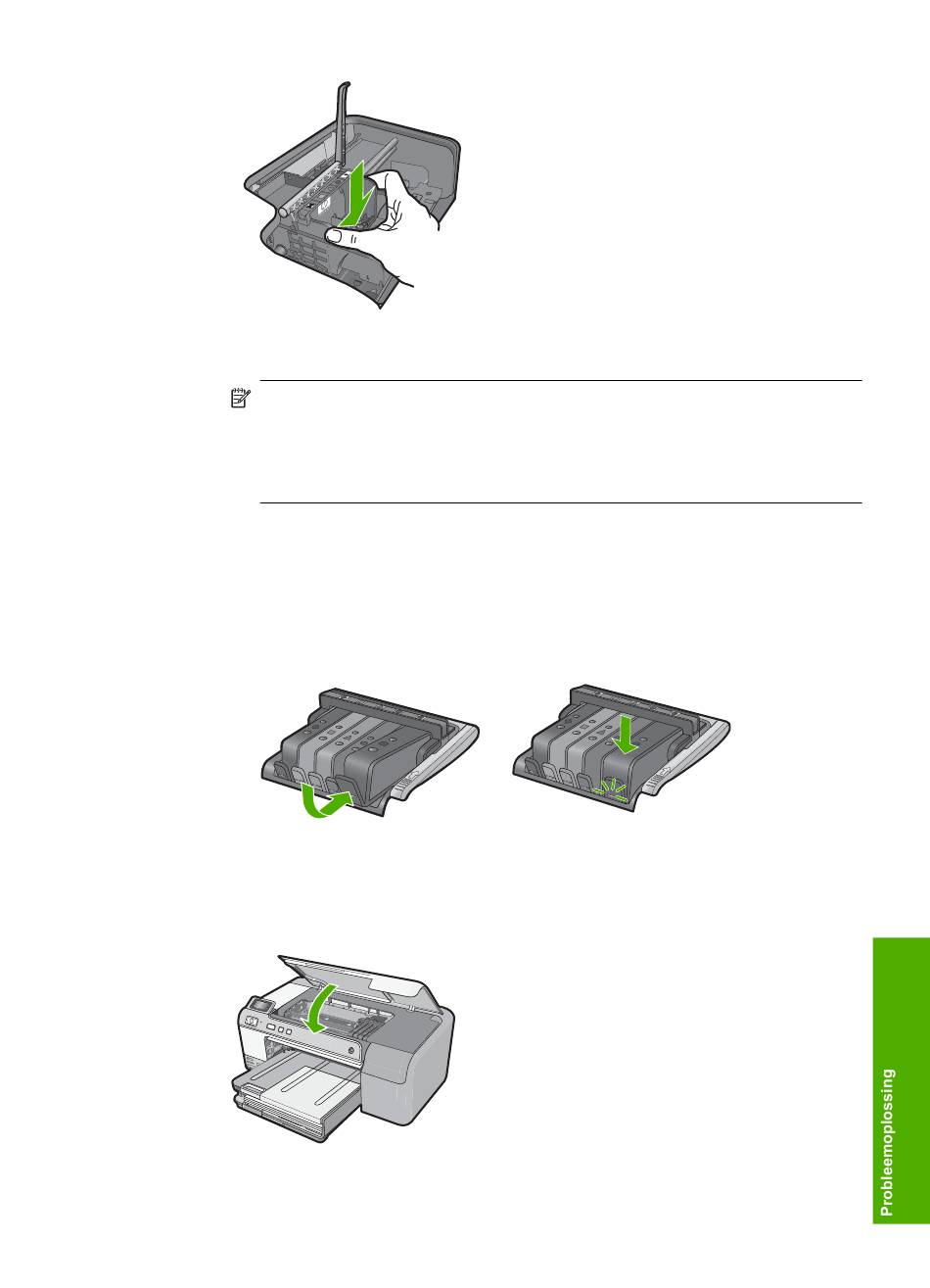 Probleemoplossing