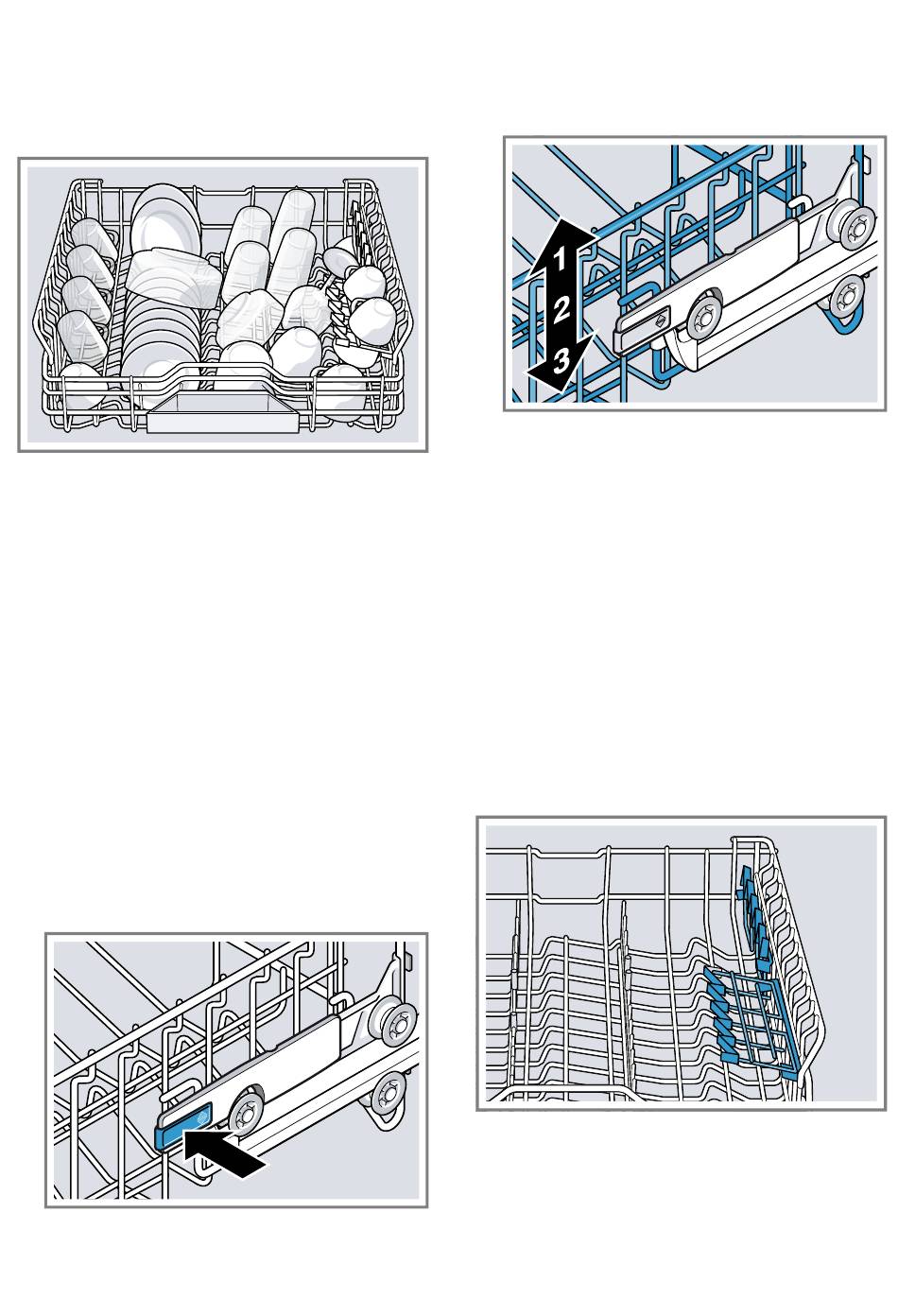 1
2
3