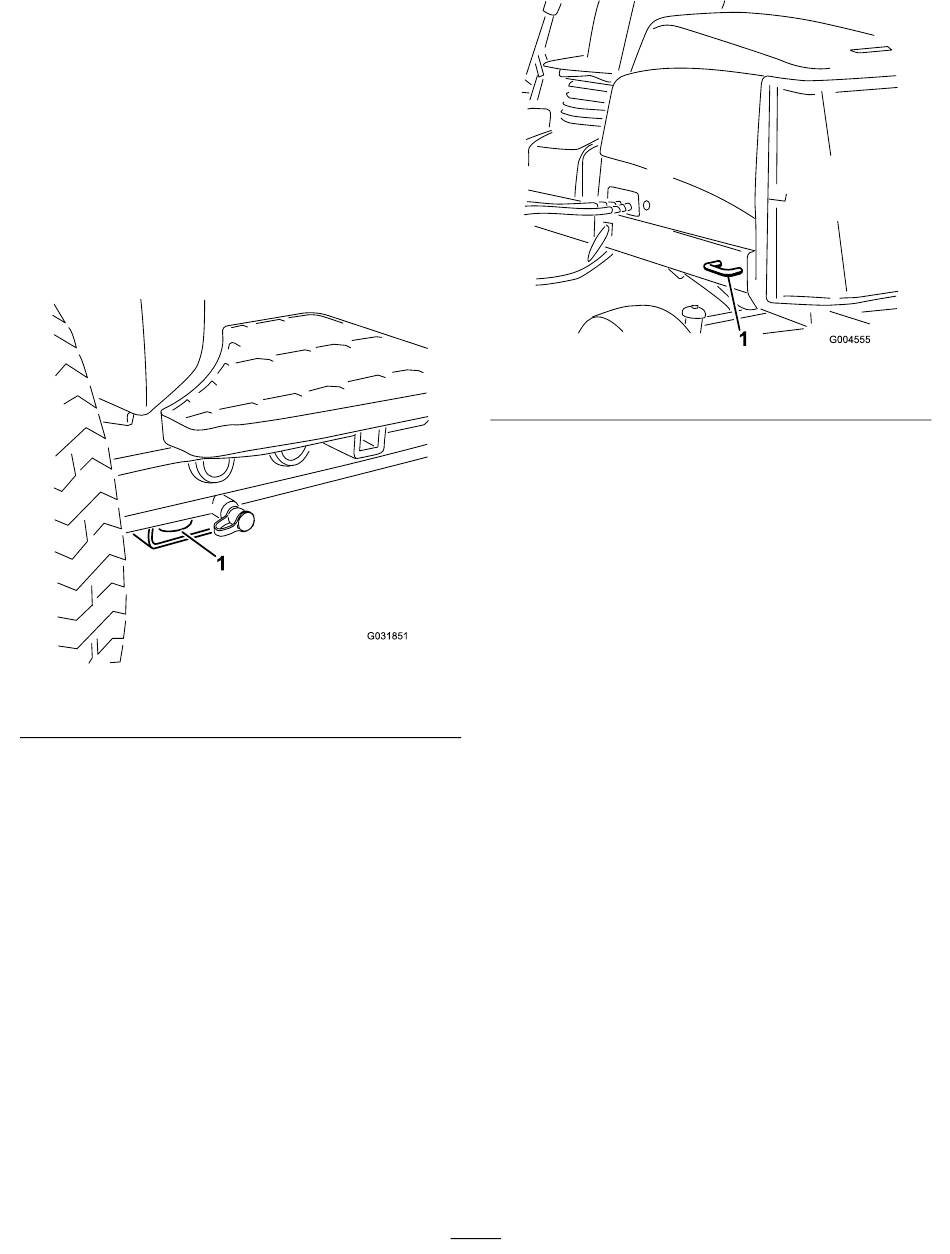 1

G031851

1

G004555