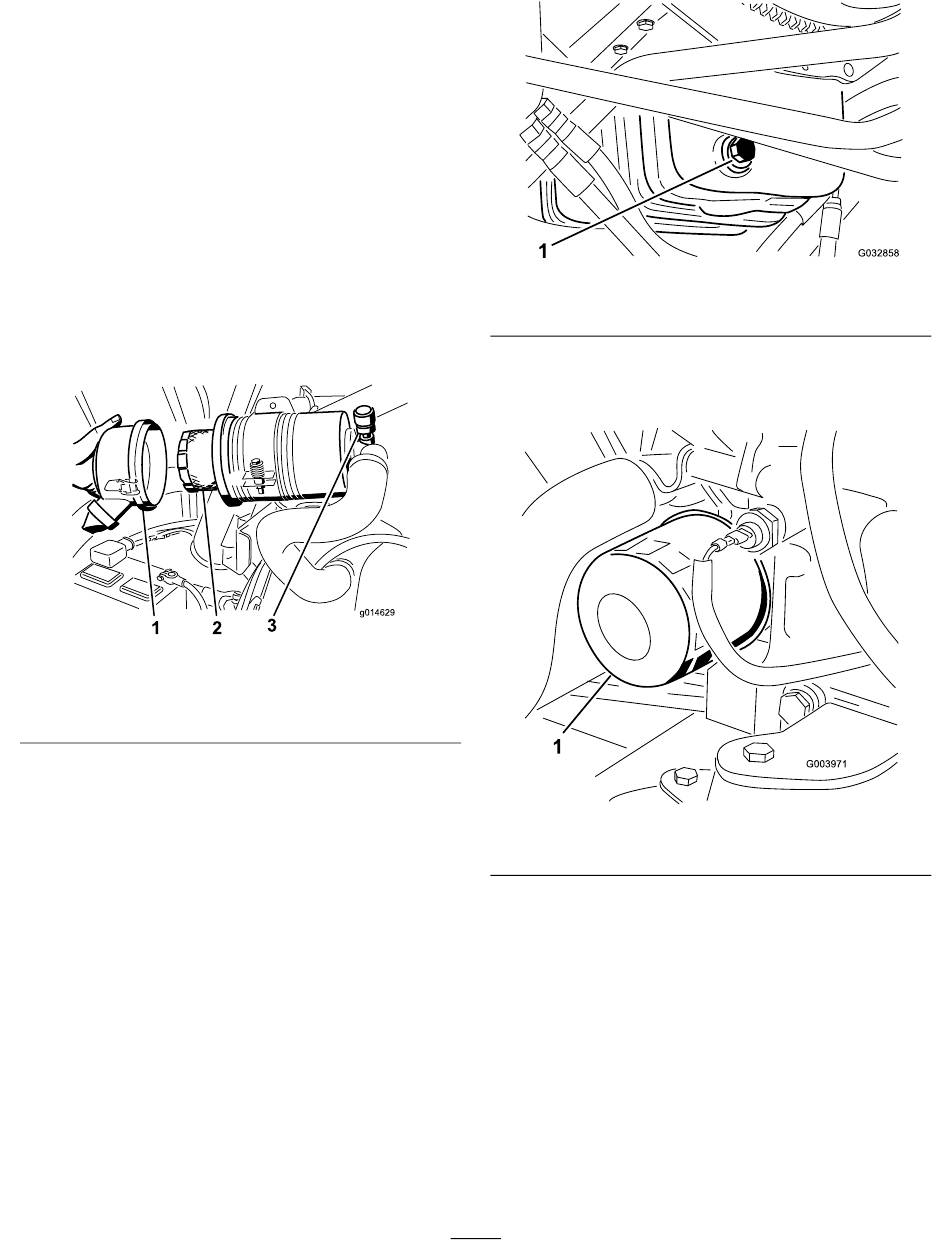 1
2
3
g014629

1
G032858

1
G003971