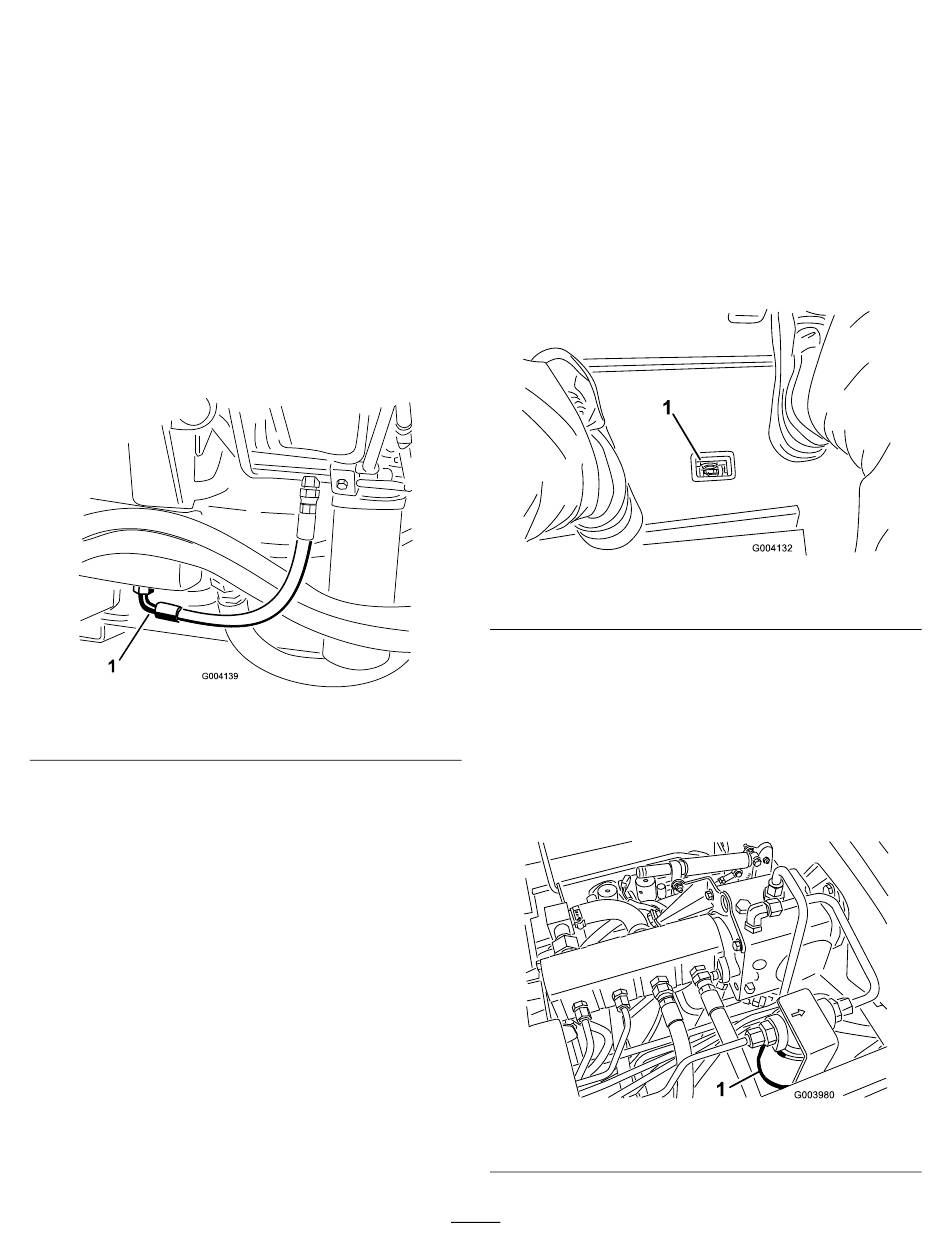 1
G004139

1
G004132

1
G003980