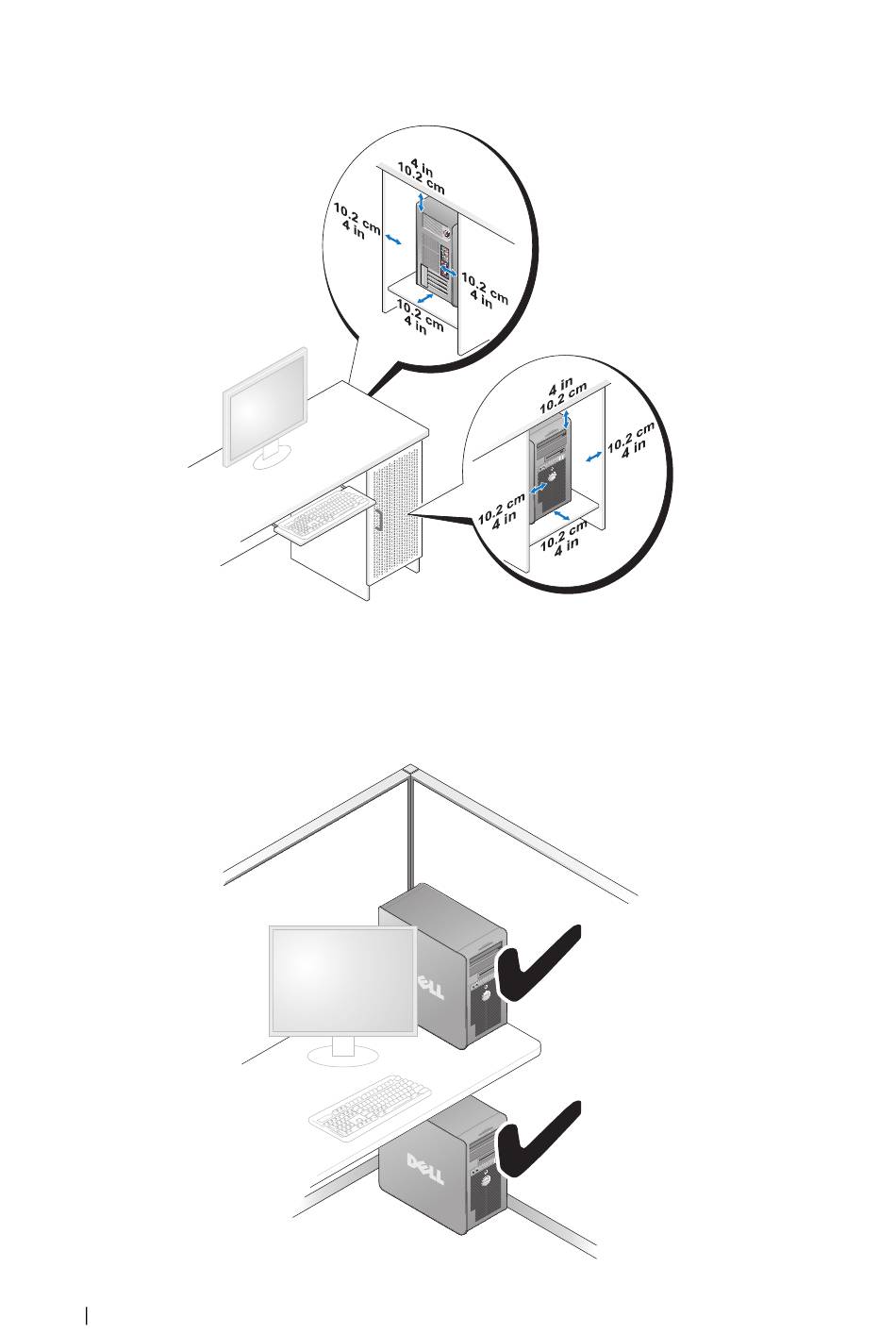 4 in
10.2 cm

10.2 cm
4 in

10.2 cm
4 in

10.2 cm
4 in

4 in
10.2 cm

10.2 cm
4 in

10.2 cm
4 in

10.2 cm
4 in

DELL

DELL