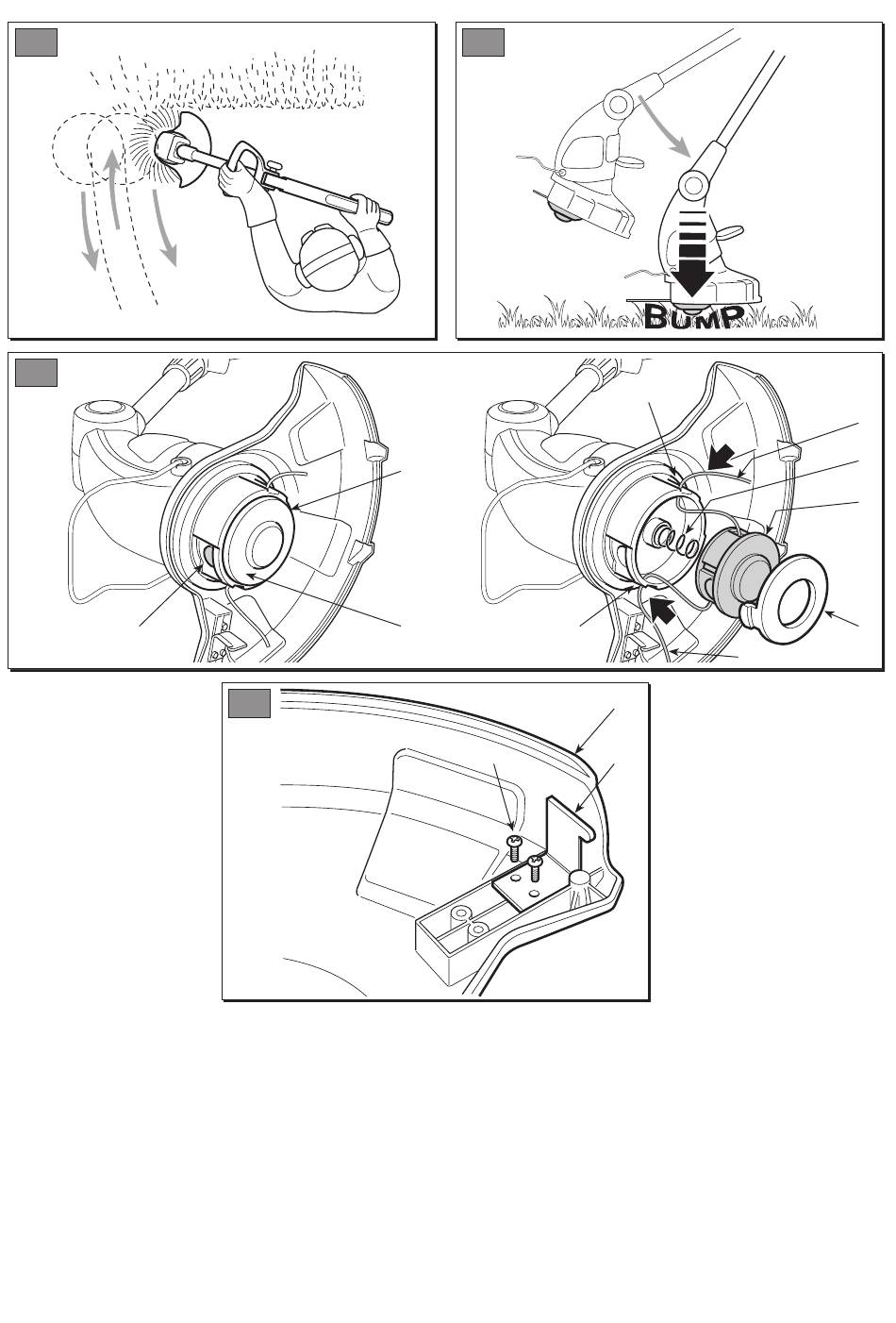 BUMP