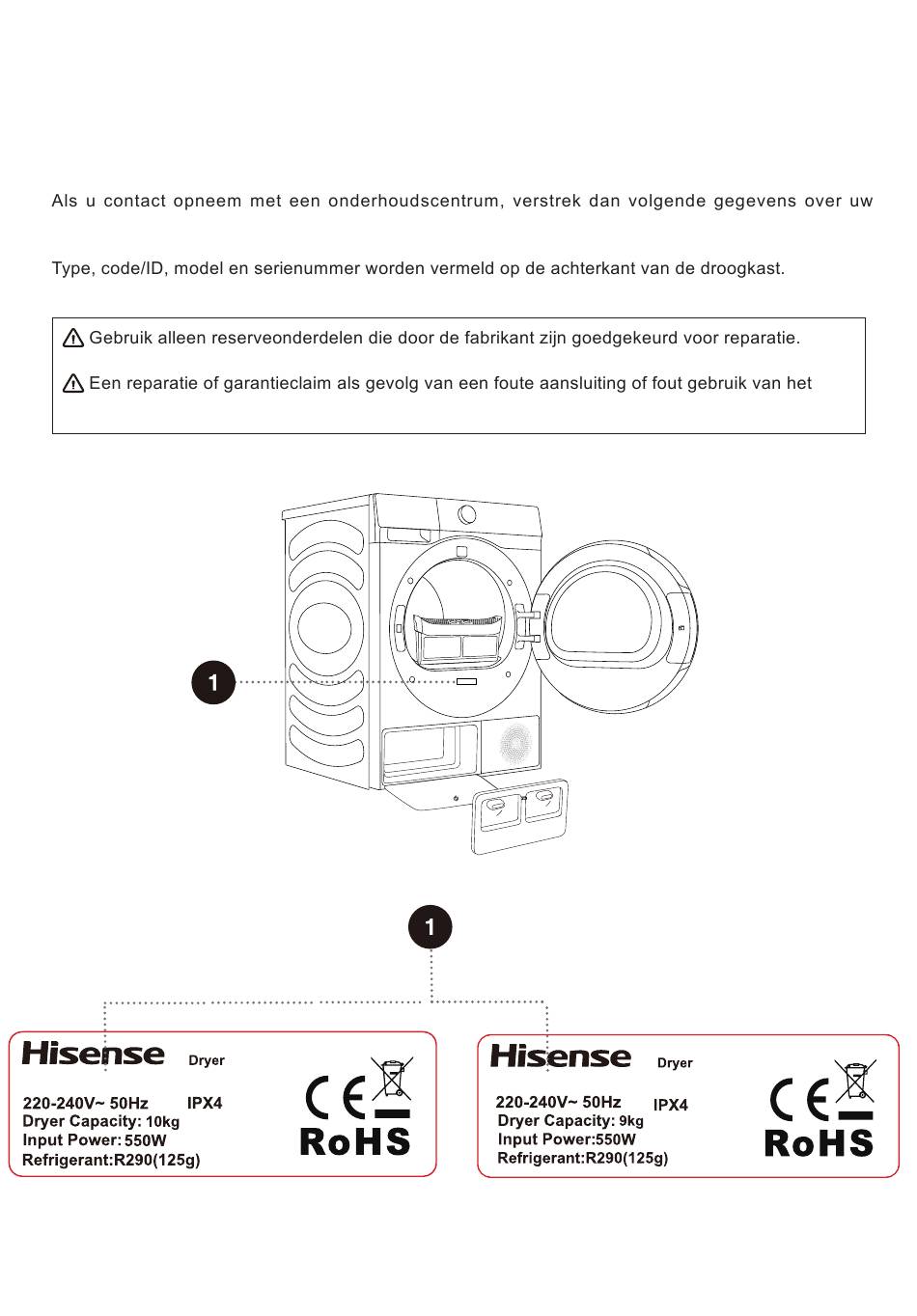 Als u contact opneem met een onderhoudscentrum, verstrek dan volgende gegevens over uw

Type, code/ID, model en serienummer worden vermeld op de achterkant van de droogkast.

Gebruik alleen reserveonderdelen die door de fabrikant zijn goedgekeurd voor reparatie.

Een reparatie of garantieclaim als gevolg van een foute aansluiting of fout gebruik van het

1

1

Hisense Dryer
220-240V~ 50Hz IPX4
Dryer Capacity: 10kg
Input Power: 550W
Refrigerant:R290(125g)
CE
RoHS

Hisense Dryer
220-240V~ 50Hz IPX4
Dryer Capacity: 9kg
Input Power:550W
Refrigerant:R290(125g)
CE
RoHS