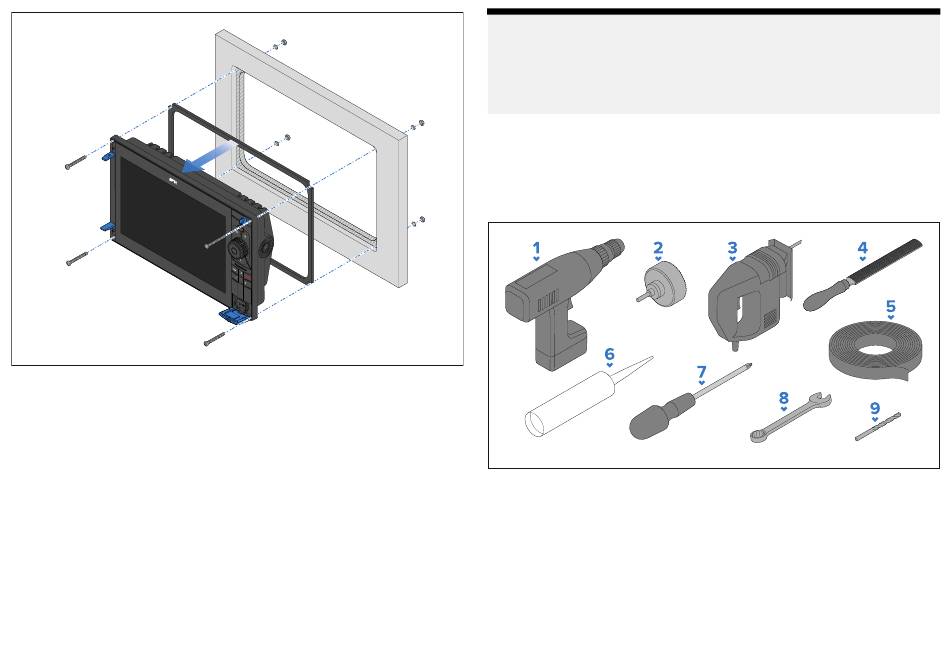 1
2
3
4
5
6
7
8
9